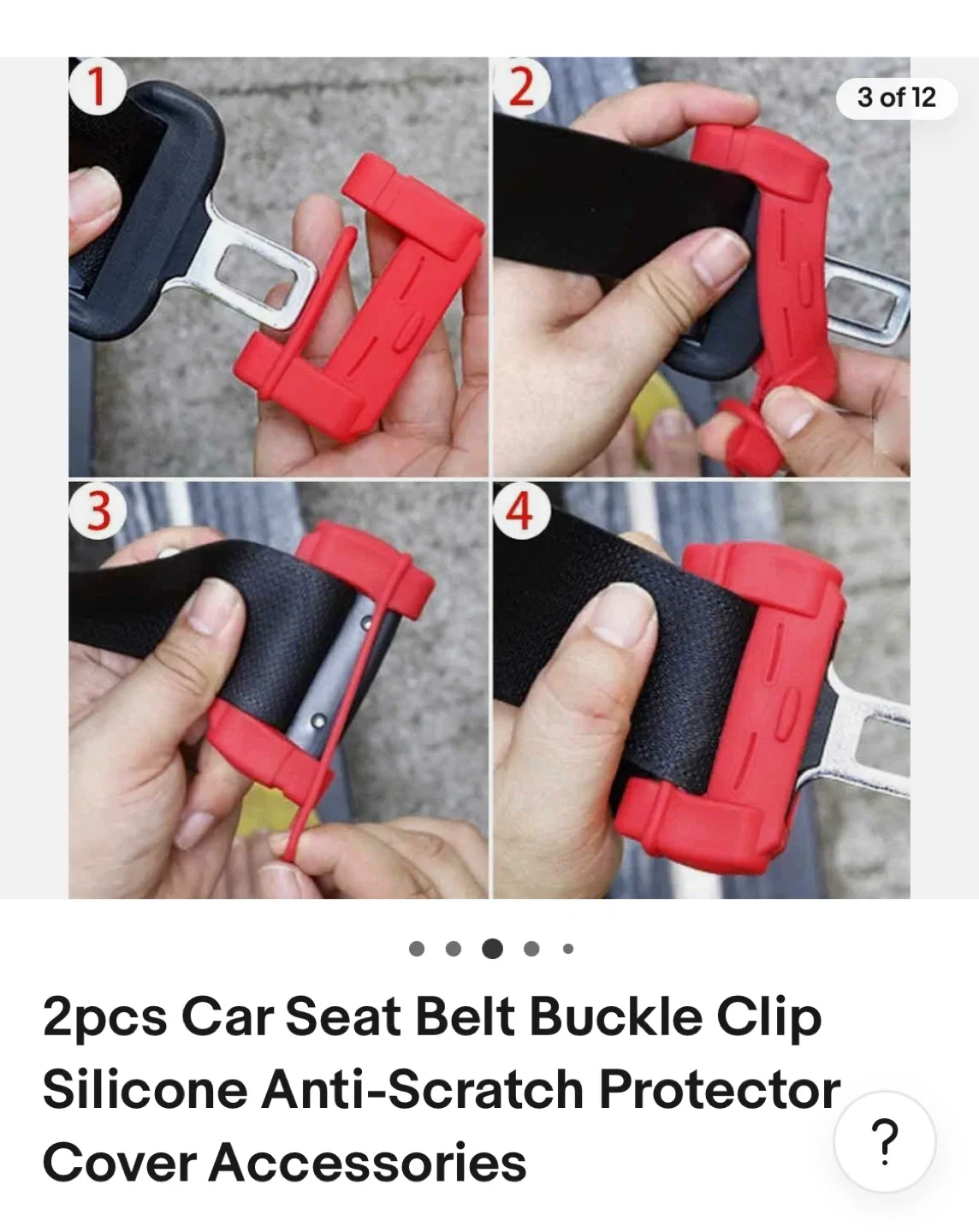 1
2
3 of 12
3
4

2pcs Car Seat Belt Buckle Clip Silicone Anti-Scratch Protector Cover Accessories

?