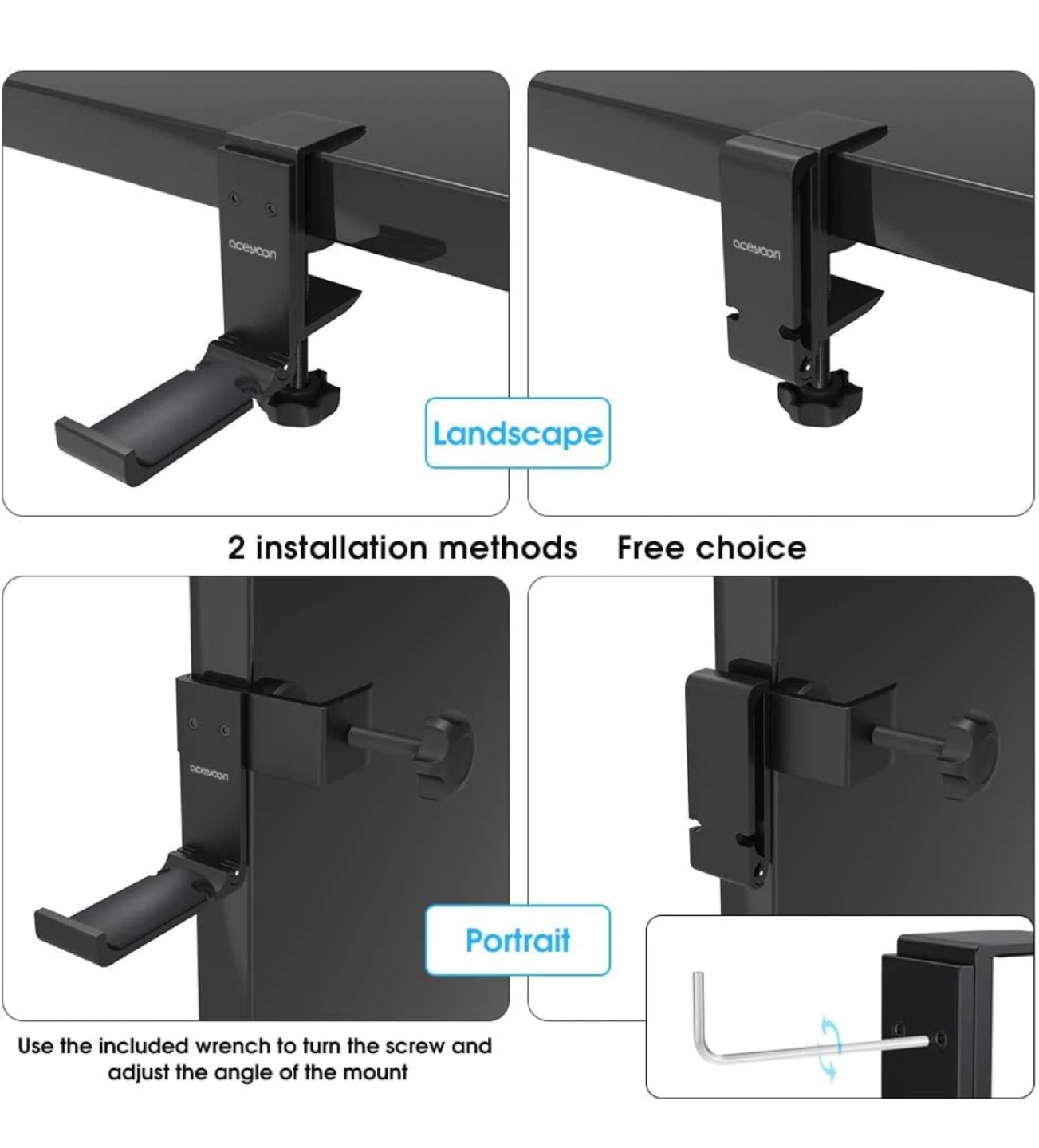 aceyoon

aceyoon

Landscape

2 installation methods Free choice

aceyoon

Portrait

Use the included wrench to turn the screw and adjust the angle of the mount