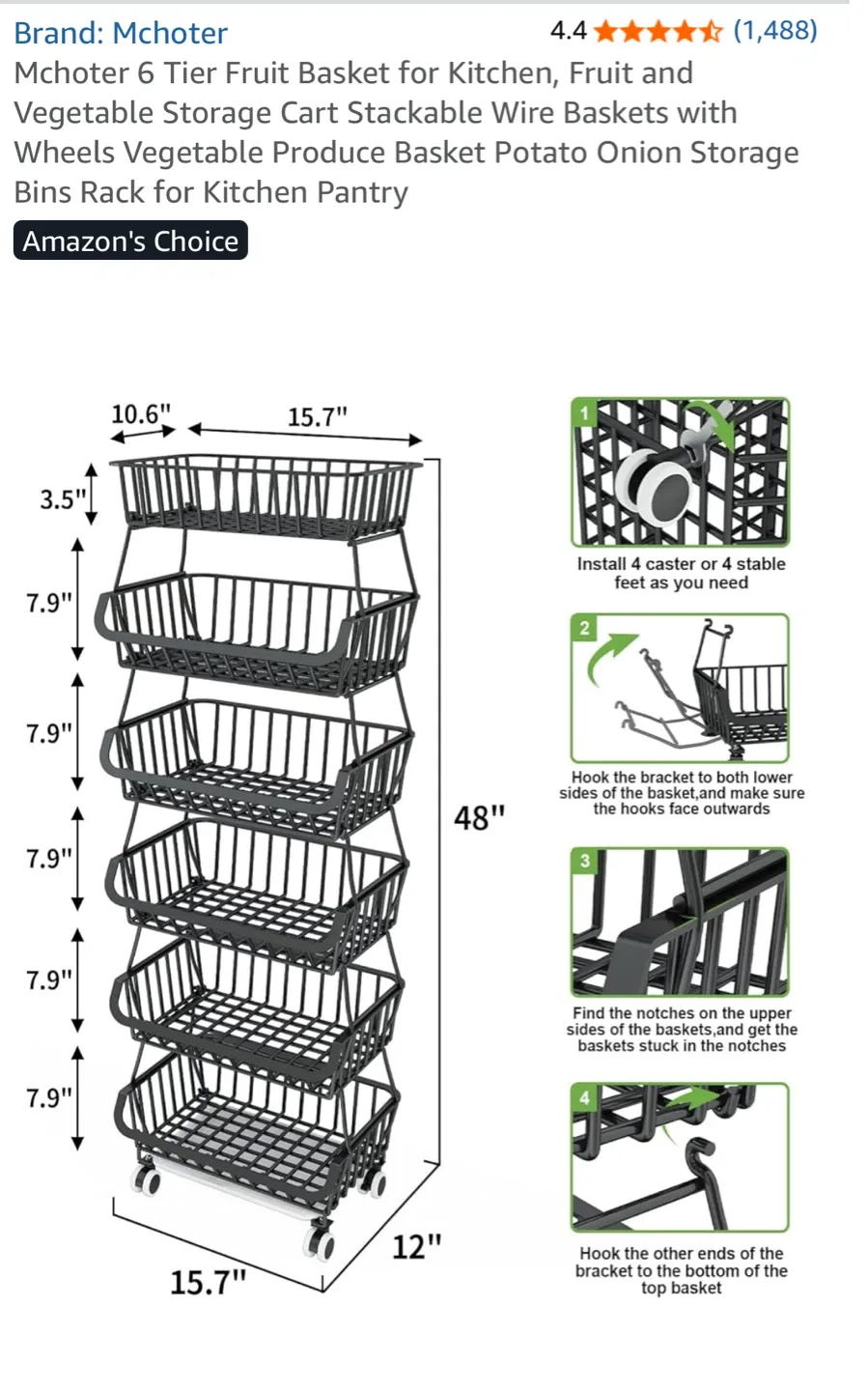 Brand: Mchoter

4.4 (1,488)

Mchoter 6 Tier Fruit Basket for Kitchen, Fruit and Vegetable Storage Cart Stackable Wire Baskets with Wheels Vegetable Produce Basket Potato Onion Storage Bins Rack for Kitchen Pantry

Amazon's Choice

10.6"
15.7"
3.5"
7.9"
7.9"
7.9"
7.9"
7.9"
48"
12"
15.7"

1
Install 4 caster or 4 stable feet as you need

2
Hook the bracket to both lower sides of the basket,and make sure the hooks face outwards

3
Find the notches on the upper sides of the baskets,and get the baskets stuck in the notches

4
Hook the other ends of the bracket to the bottom of the top basket