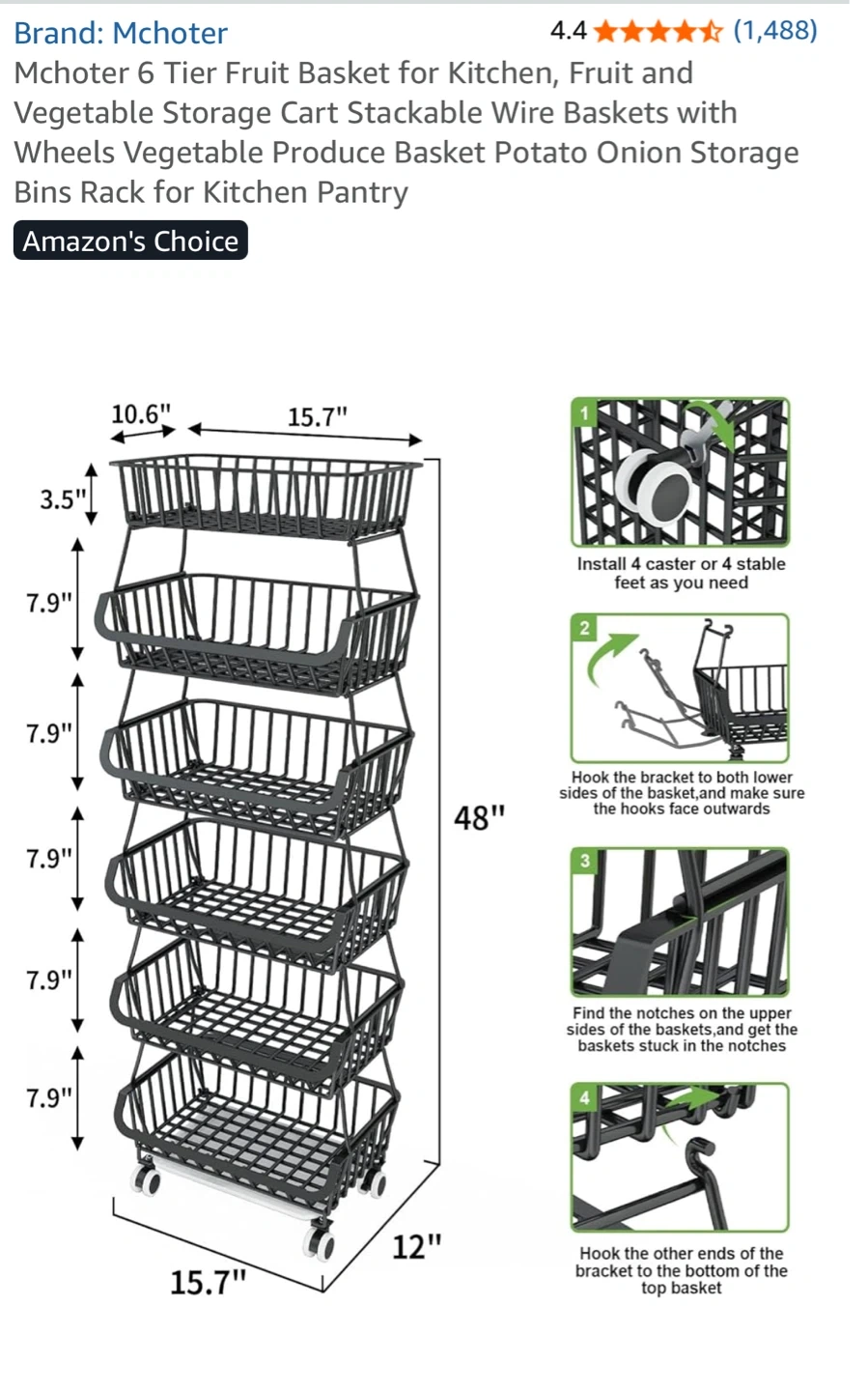 Brand: Mchoter
4.4 (1,488)
Mchoter 6 Tier Fruit Basket for Kitchen, Fruit and Vegetable Storage Cart Stackable Wire Baskets with Wheels Vegetable Produce Basket Potato Onion Storage Bins Rack for Kitchen Pantry
Amazon's Choice

10.6"
15.7"
3.5"
7.9"
7.9"
7.9"
7.9"
7.9"
48"
12"
15.7"

1
Install 4 caster or 4 stable feet as you need

2
Hook the bracket to both lower sides of the basket,and make sure the hooks face outwards

3
Find the notches on the upper sides of the baskets,and get the baskets stuck in the notches

4
Hook the other ends of the bracket to the bottom of the top basket