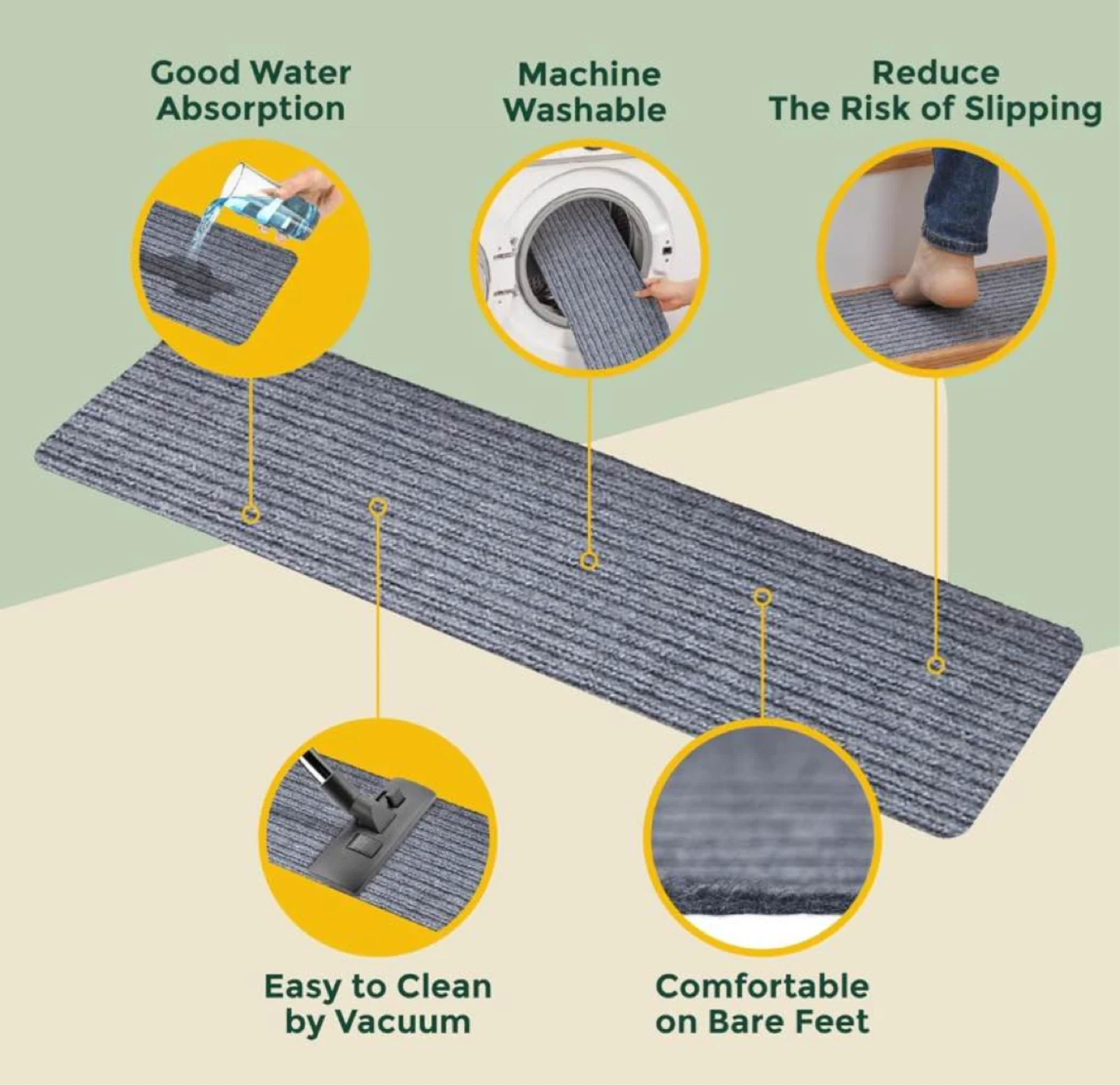 Good Water Absorption

Machine Washable

Reduce The Risk of Slipping

Easy to Clean by Vacuum

Comfortable on Bare Feet