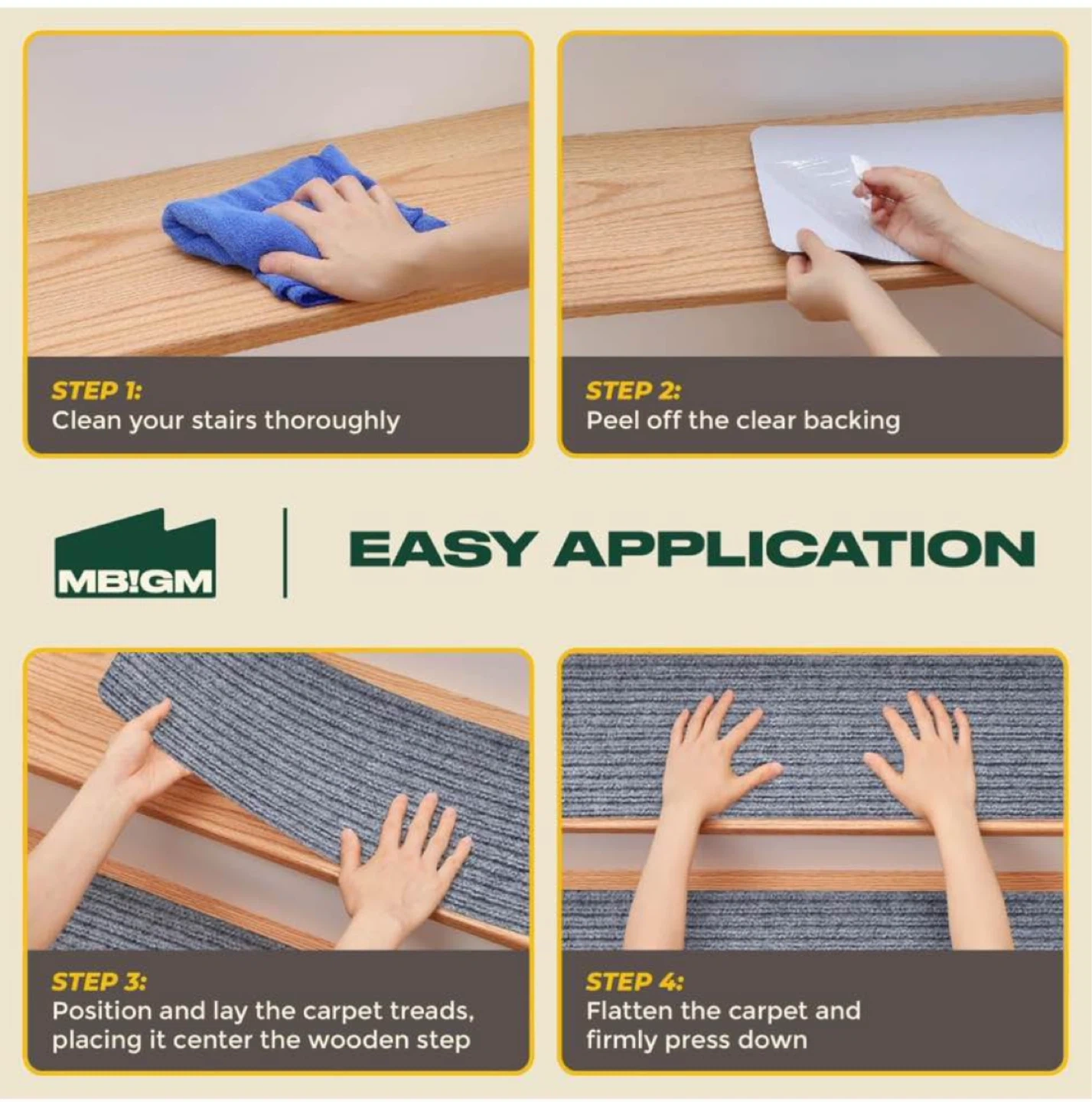 STEP 1:
Clean your stairs thoroughly

STEP 2:
Peel off the clear backing

MB!GM

EASY APPLICATION

STEP 3:
Position and lay the carpet treads, placing it center the wooden step

STEP 4:
Flatten the carpet and firmly press down