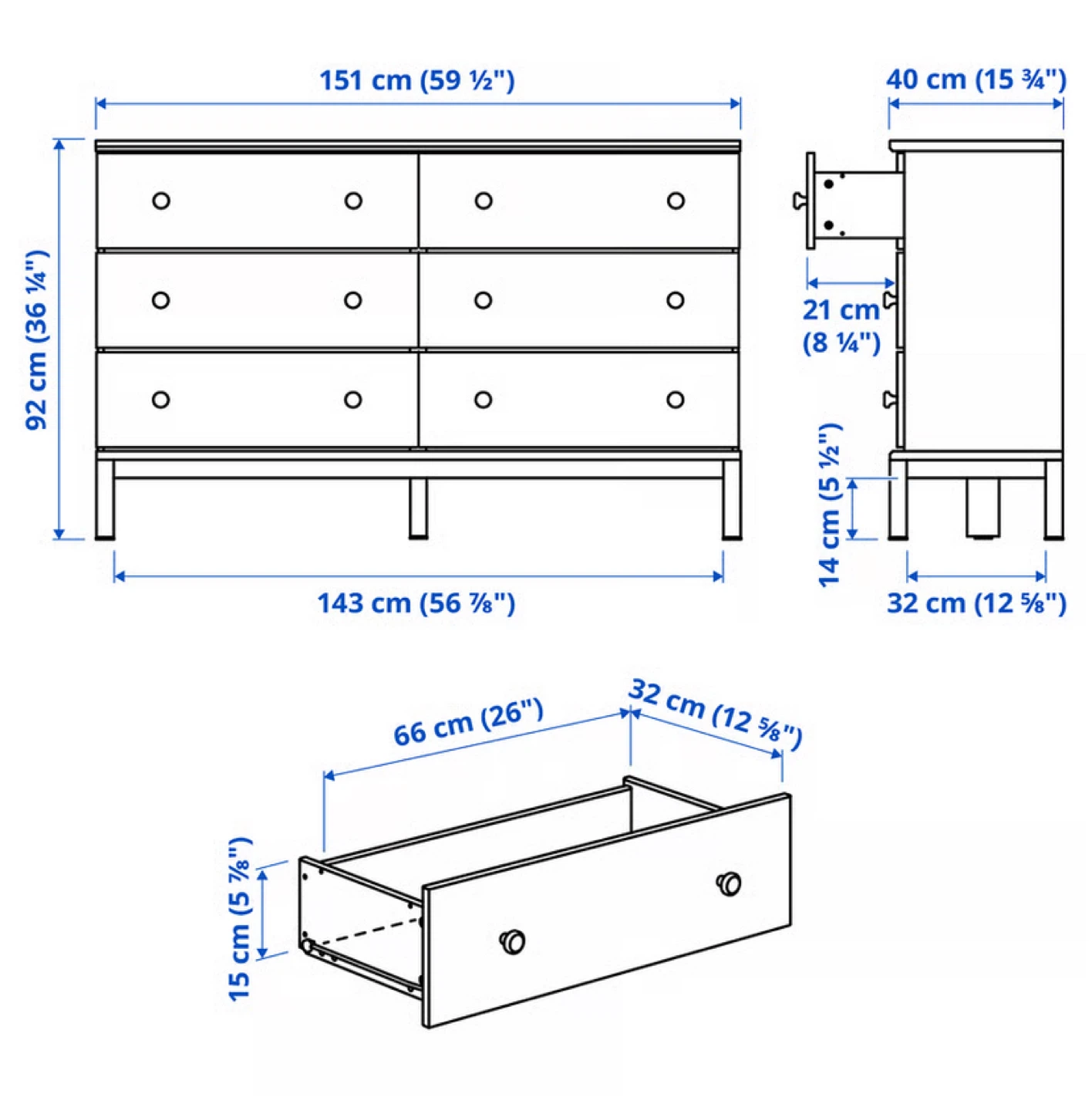 151 cm (59 ½")

40 cm (15 ¾")

92 cm (36 ¼")

21 cm
(8 ¼")

14 cm (5 ½")

143 cm (56 ⅞")

32 cm (12 ⅝")

66 cm (26")

32 cm (12 ⅝")

15 cm (5 ⅞")