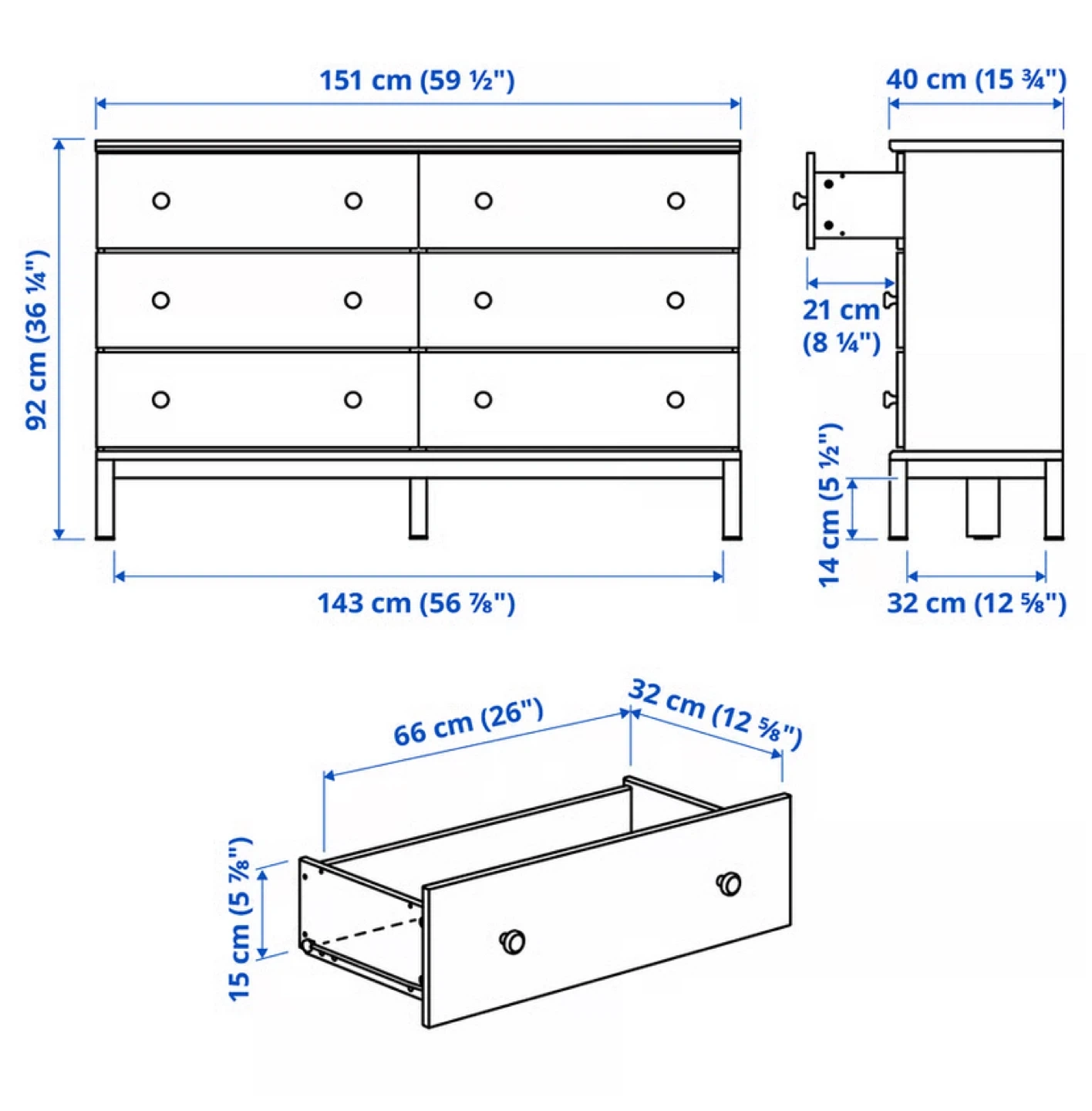 151 cm (59 ½")

40 cm (15 ¾")

92 cm (36 ¼")

21 cm (8 ¼")

14 cm (5 ½")

143 cm (56 ⅞")

32 cm (12 ⅝")

66 cm (26")

32 cm (12 ⅝")

15 cm (5 ⅞")