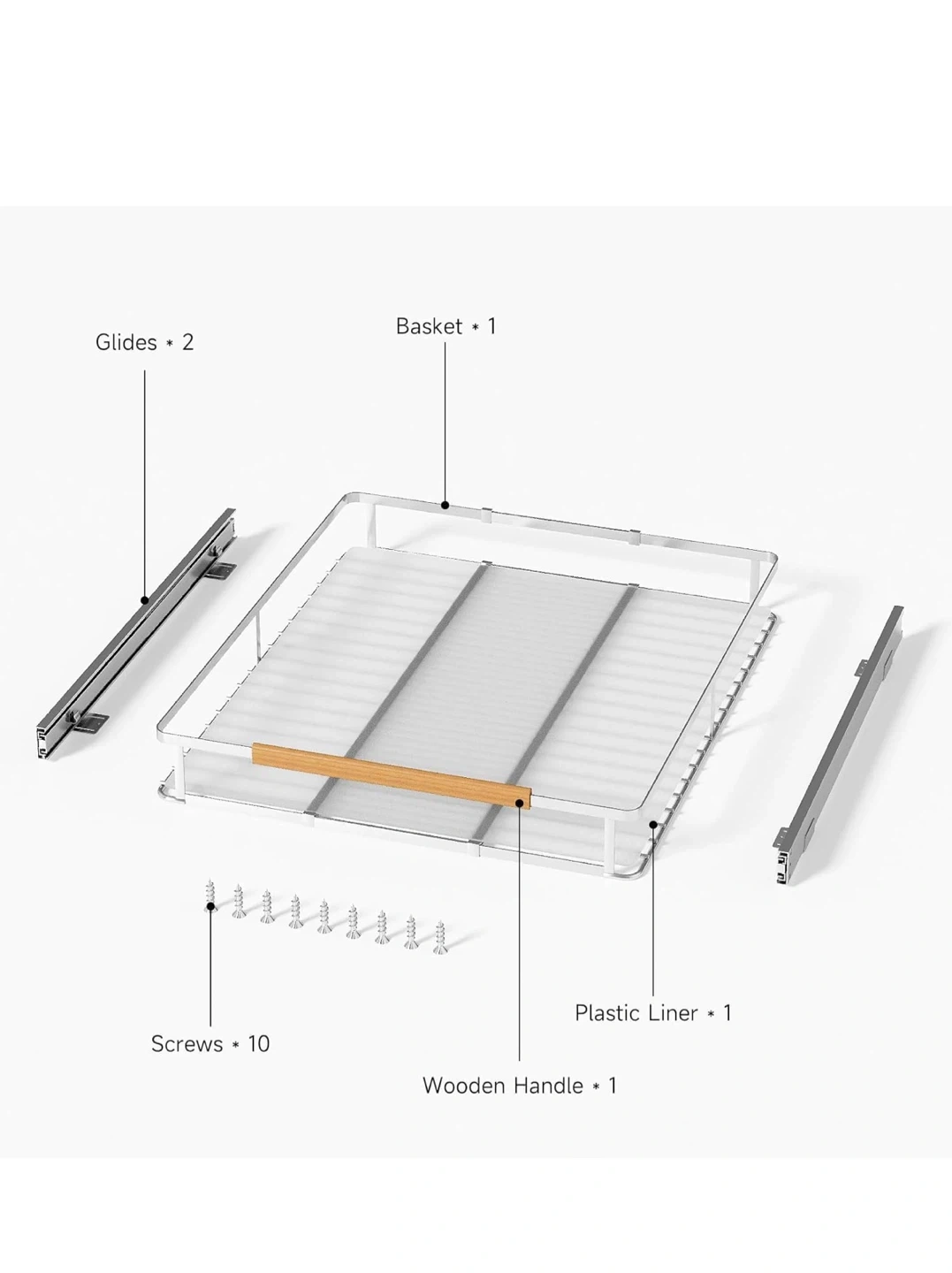 Glides * 2

Basket * 1

Plastic Liner * 1

Screws * 10

Wooden Handle * 1