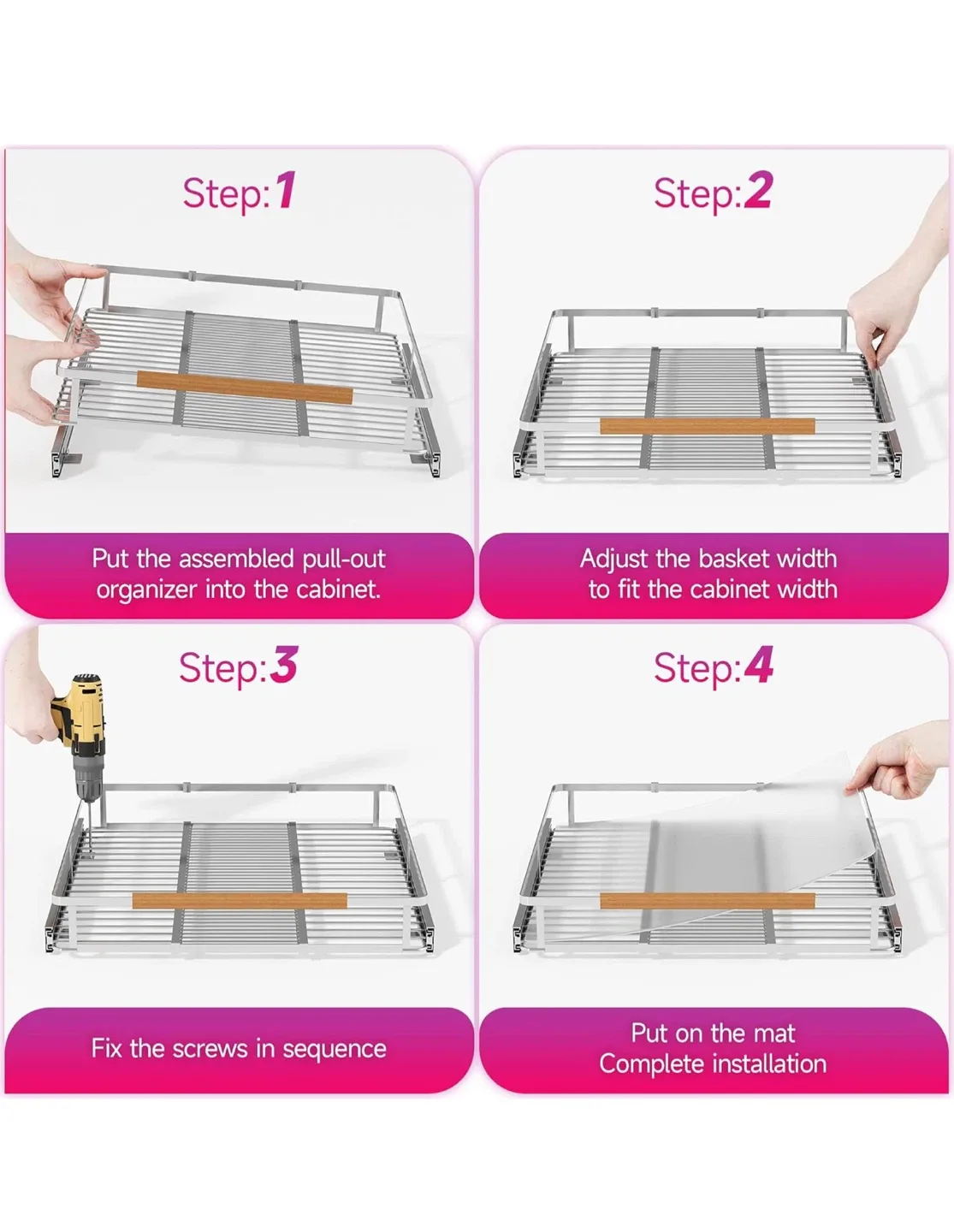 Step:1

Put the assembled pull-out organizer into the cabinet.

Step:2

Adjust the basket width to fit the cabinet width

Step:3

Fix the screws in sequence

Step:4

Put on the mat
Complete installation