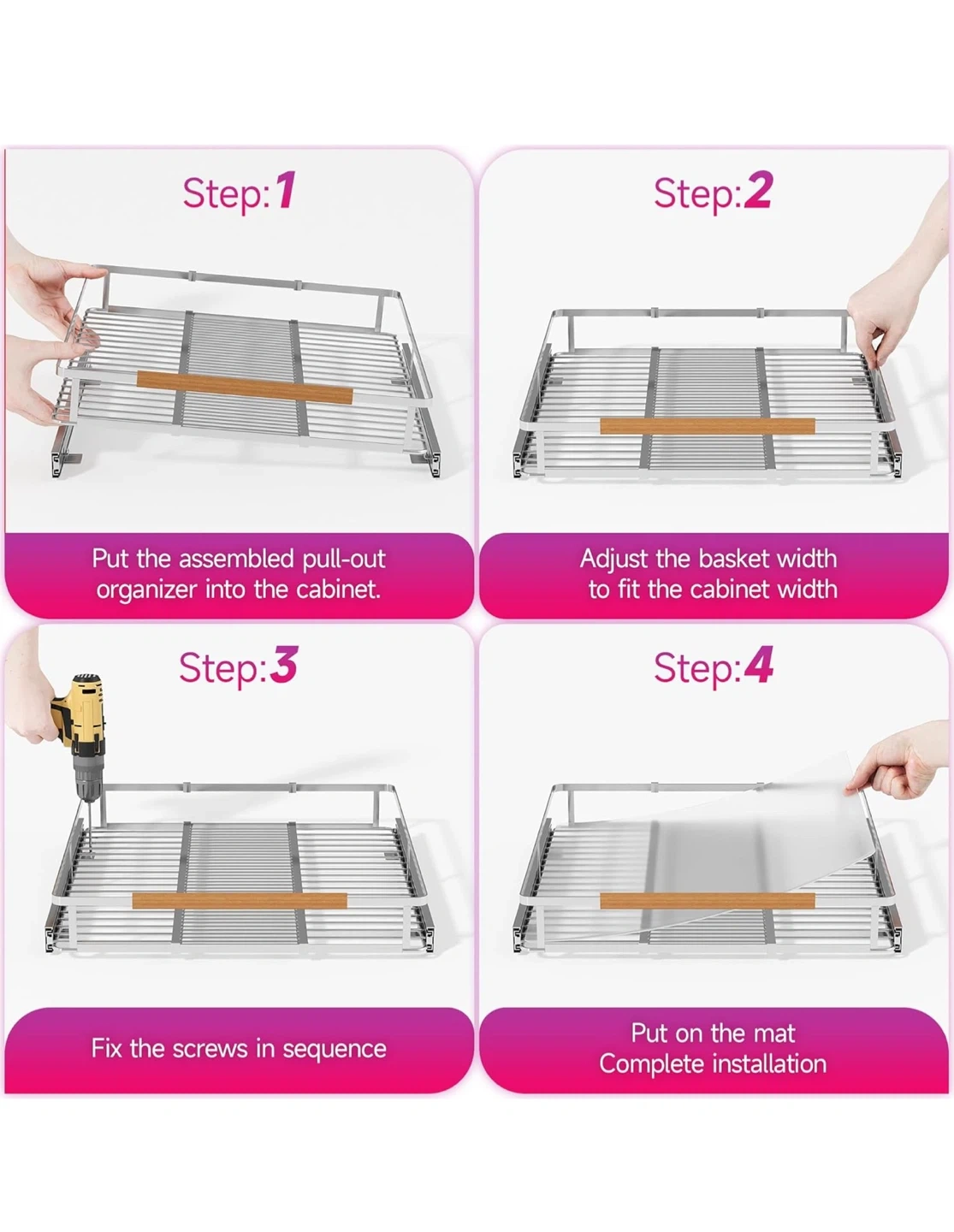 Step:1

Put the assembled pull-out organizer into the cabinet.

Step:2

Adjust the basket width to fit the cabinet width

Step:3

Fix the screws in sequence

Step:4

Put on the mat
Complete installation