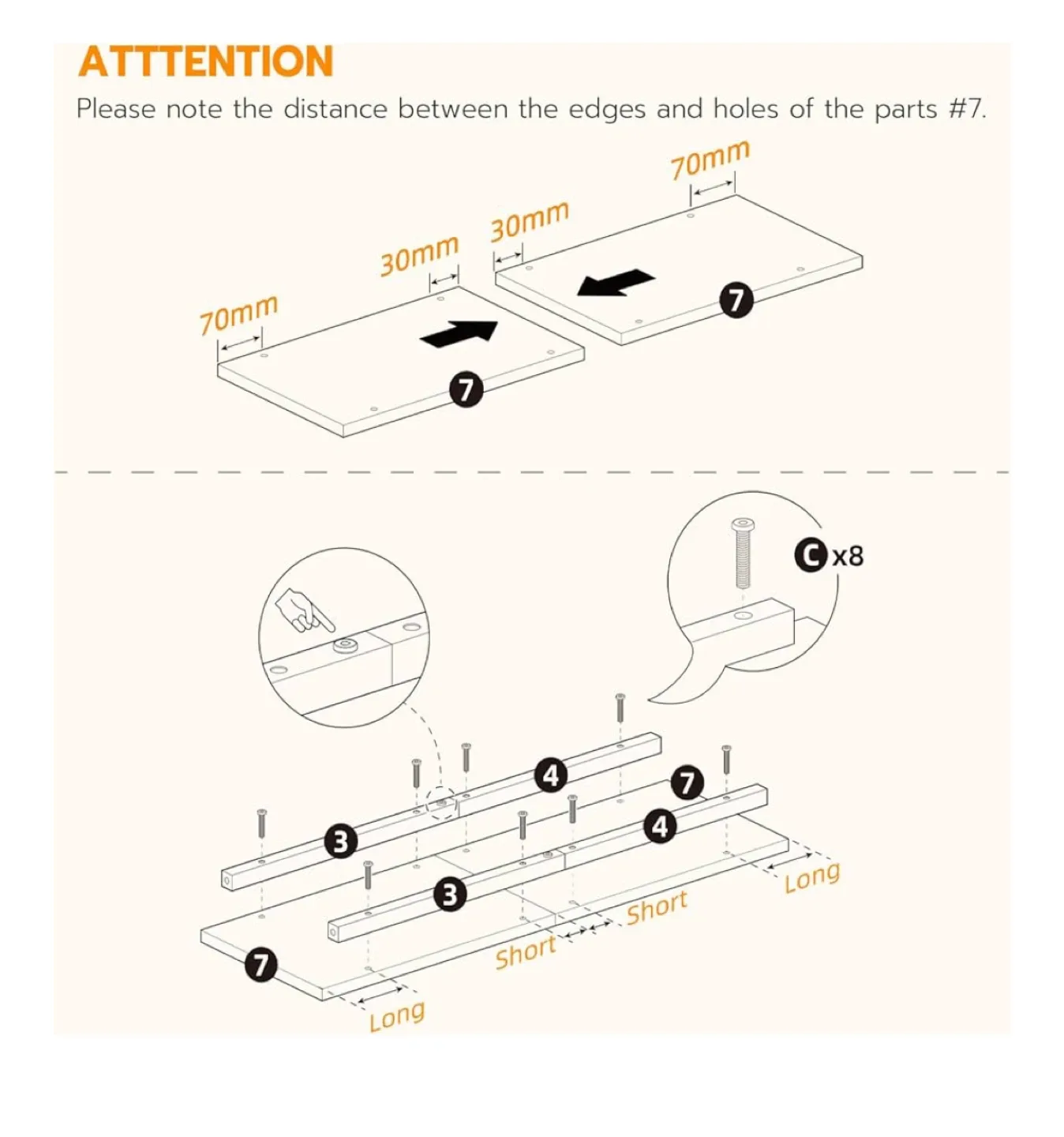 ATTTENTION

Please note the distance between the edges and holes of the parts #7.

70mm

30mm

30mm

70mm

7

7

C x8

4

7

3

4

3

7

Long

Short

Short

Long