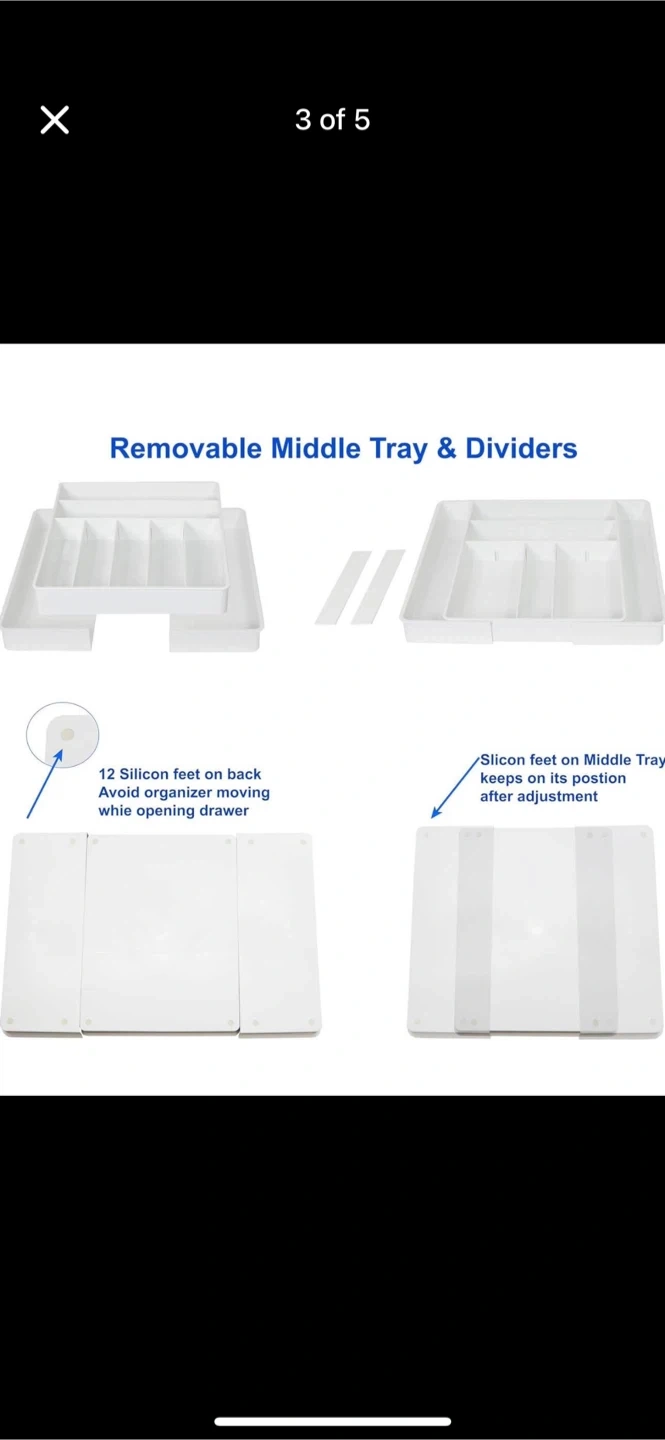 3 of 5

Removable Middle Tray & Dividers

12 Silicon feet on back
Avoid organizer moving
whie opening drawer

Slicon feet on Middle Tray
keeps on its postion
after adjustment