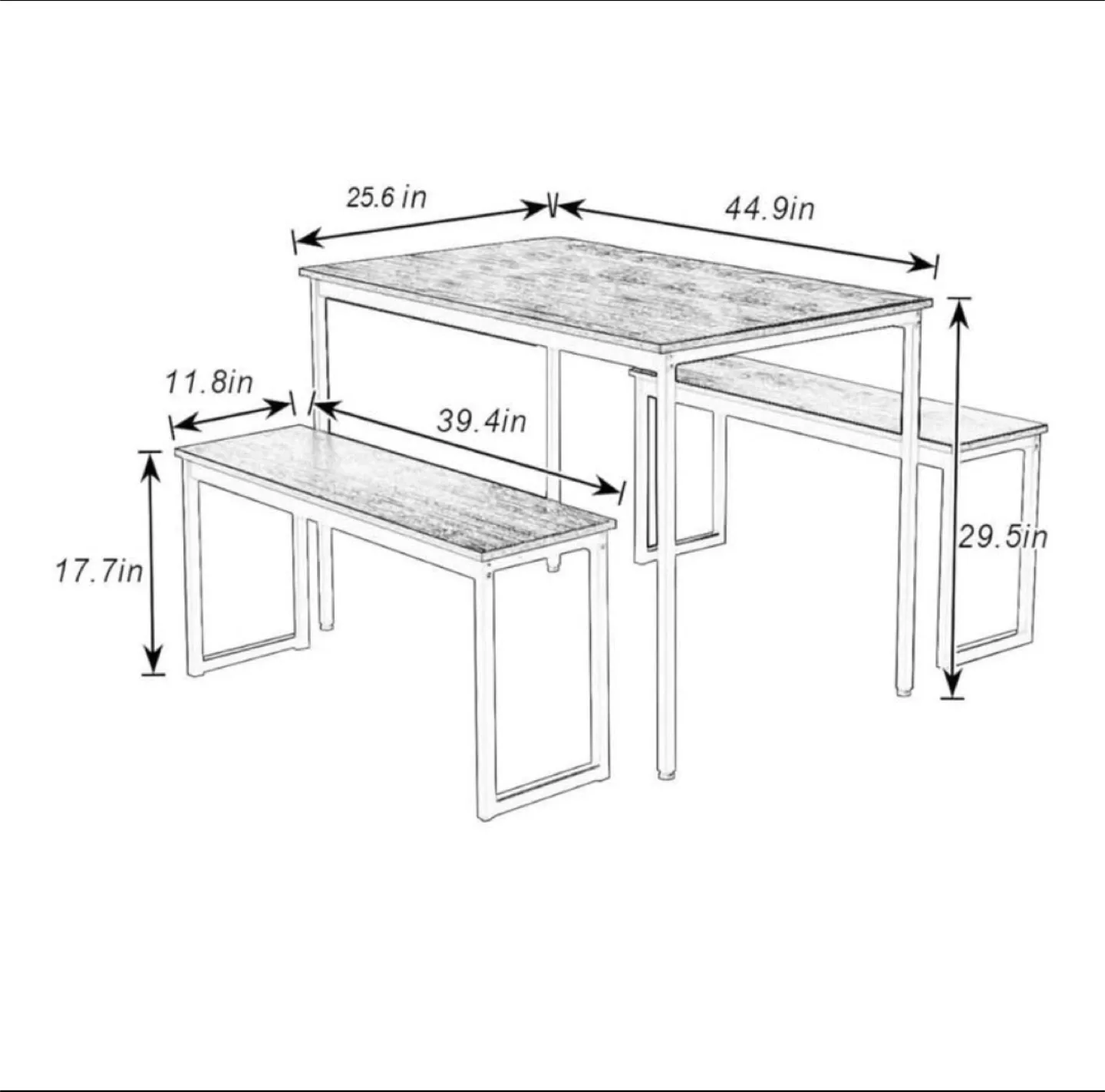 25.6 in
44.9in
11.8in
39.4in
17.7in
29.5in