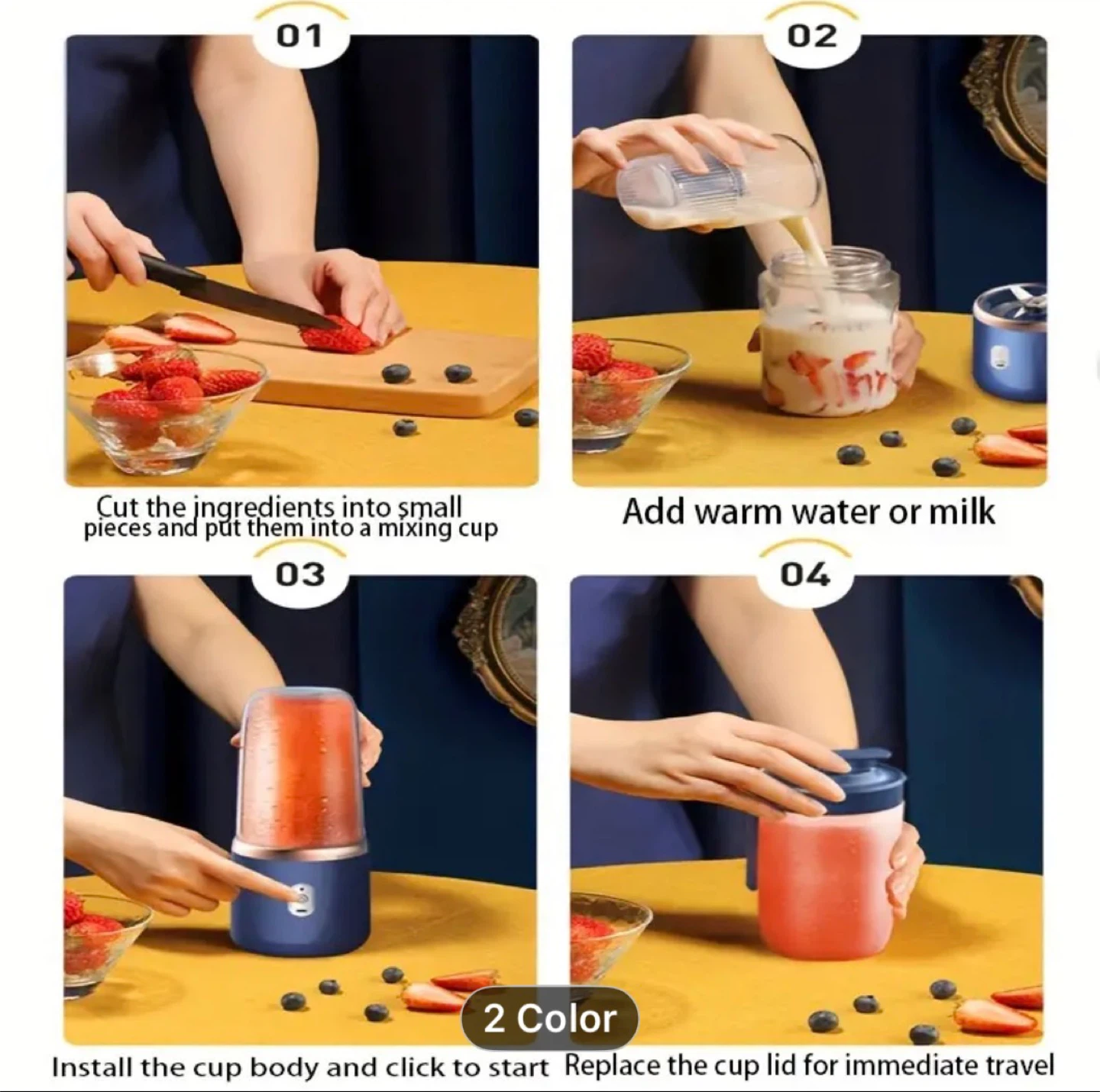 01

Cut the ingredients into small pieces and put them into a mixing cup

02

Add warm water or milk

03

Install the cup body and click to start

04

Replace the cup lid for immediate travel

2 Color