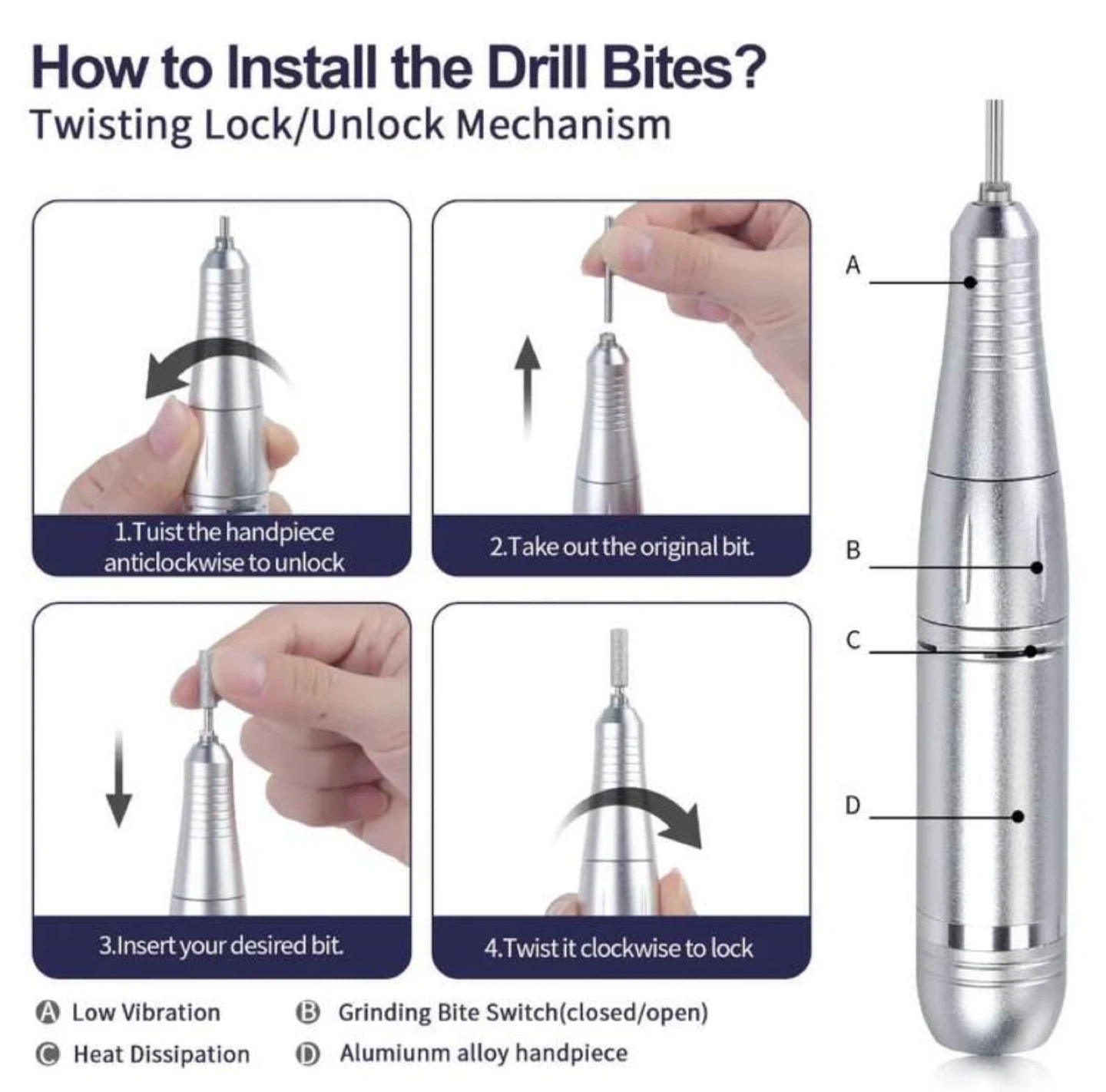 How to Install the Drill Bites?
Twisting Lock/Unlock Mechanism

1.Tuist the handpiece anticlockwise to unlock

2.Take out the original bit.

3.Insert your desired bit.

4.Twist it clockwise to lock

A

B

C

D

Ⓐ Low Vibration
Ⓑ Grinding Bite Switch(closed/open)
Ⓒ Heat Dissipation
Ⓓ Alumiunm alloy handpiece