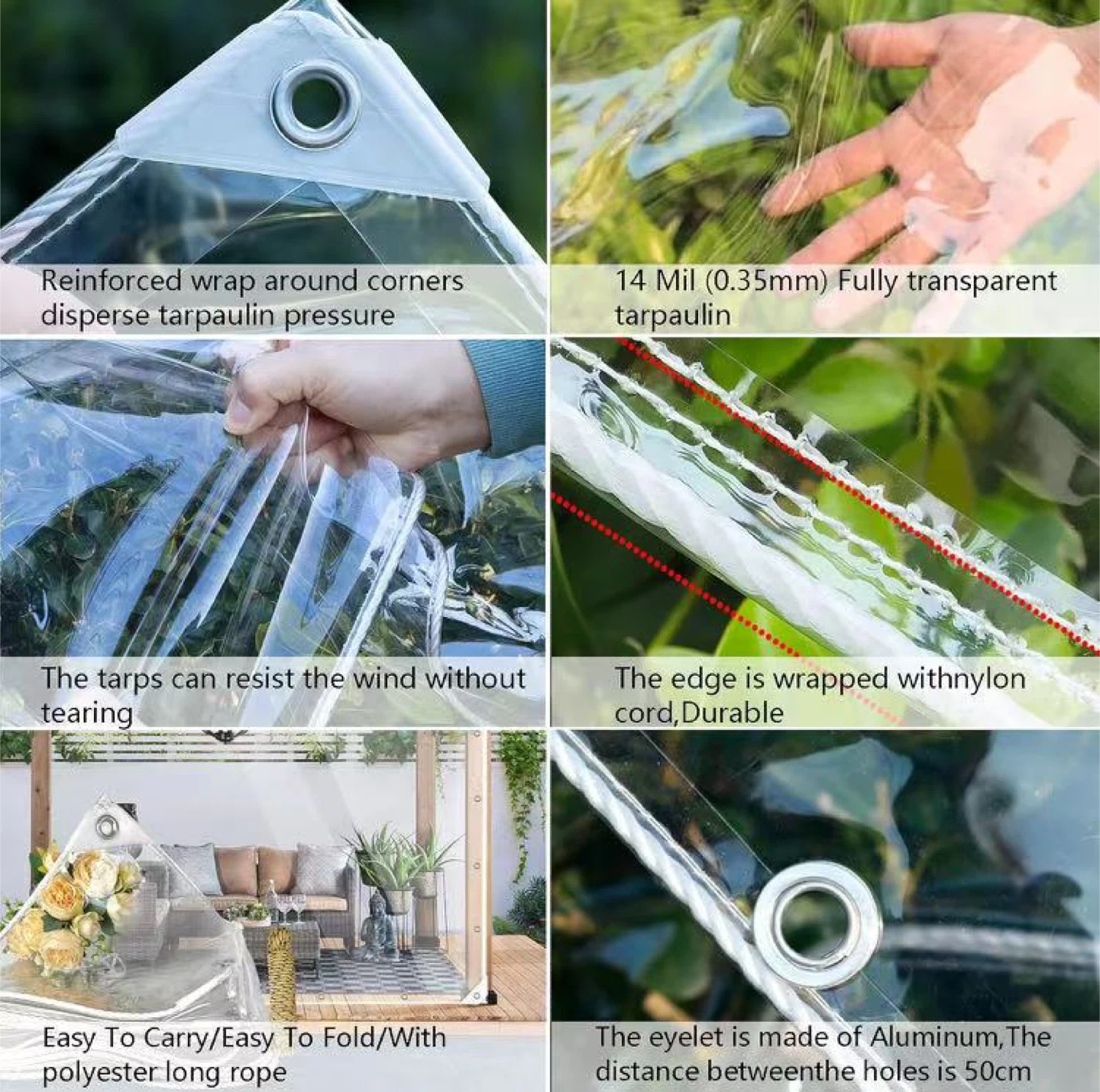 Reinforced wrap around corners disperse tarpaulin pressure

14 Mil (0.35mm) Fully transparent tarpaulin

The tarps can resist the wind without tearing

The edge is wrapped withnylon cord,Durable

Easy To Carry/Easy To Fold/With polyester long rope

The eyelet is made of Aluminum,The distance betweenthe holes is 50cm