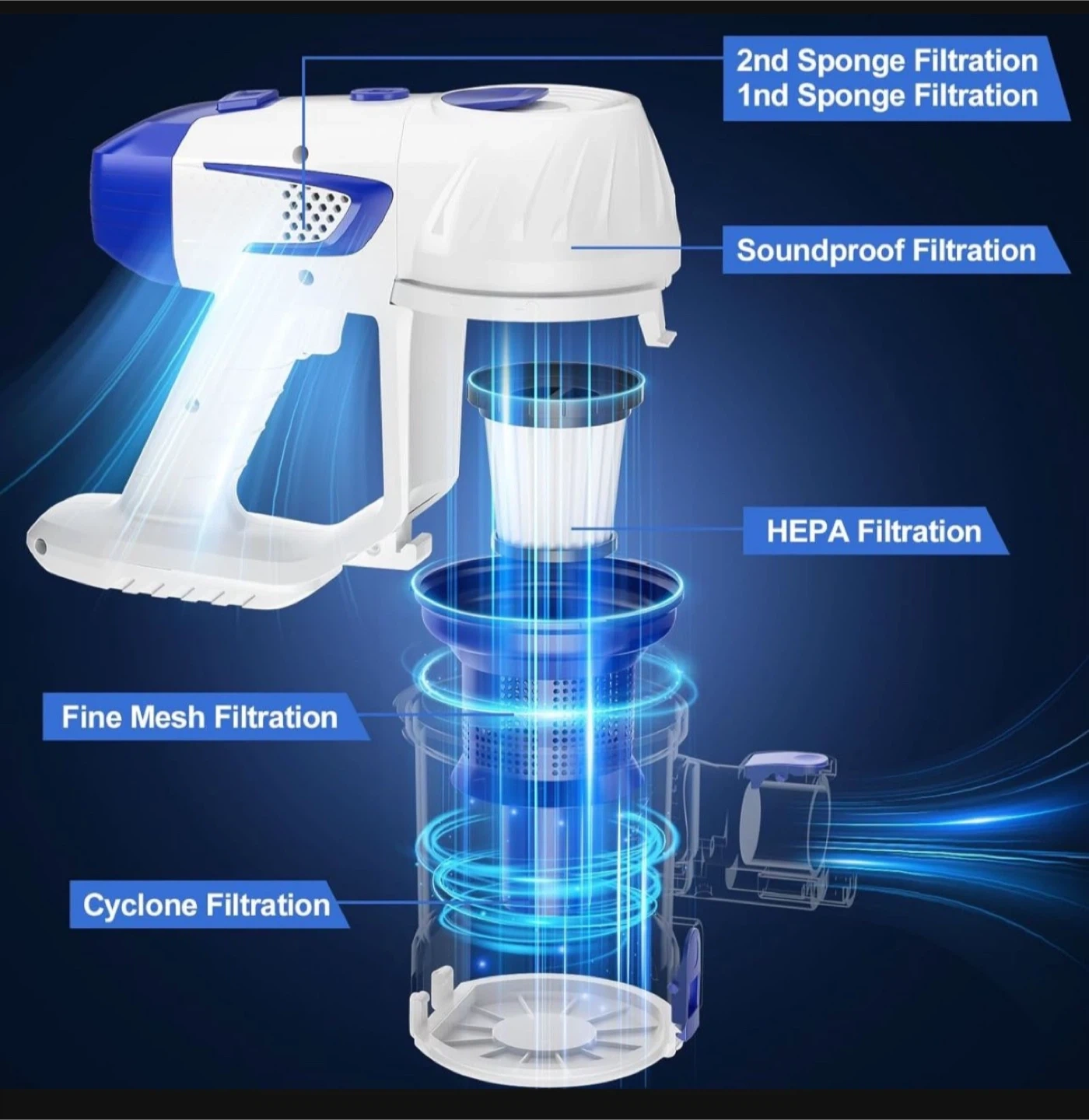 2nd Sponge Filtration
1nd Sponge Filtration

Soundproof Filtration

HEPA Filtration

Fine Mesh Filtration

Cyclone Filtration