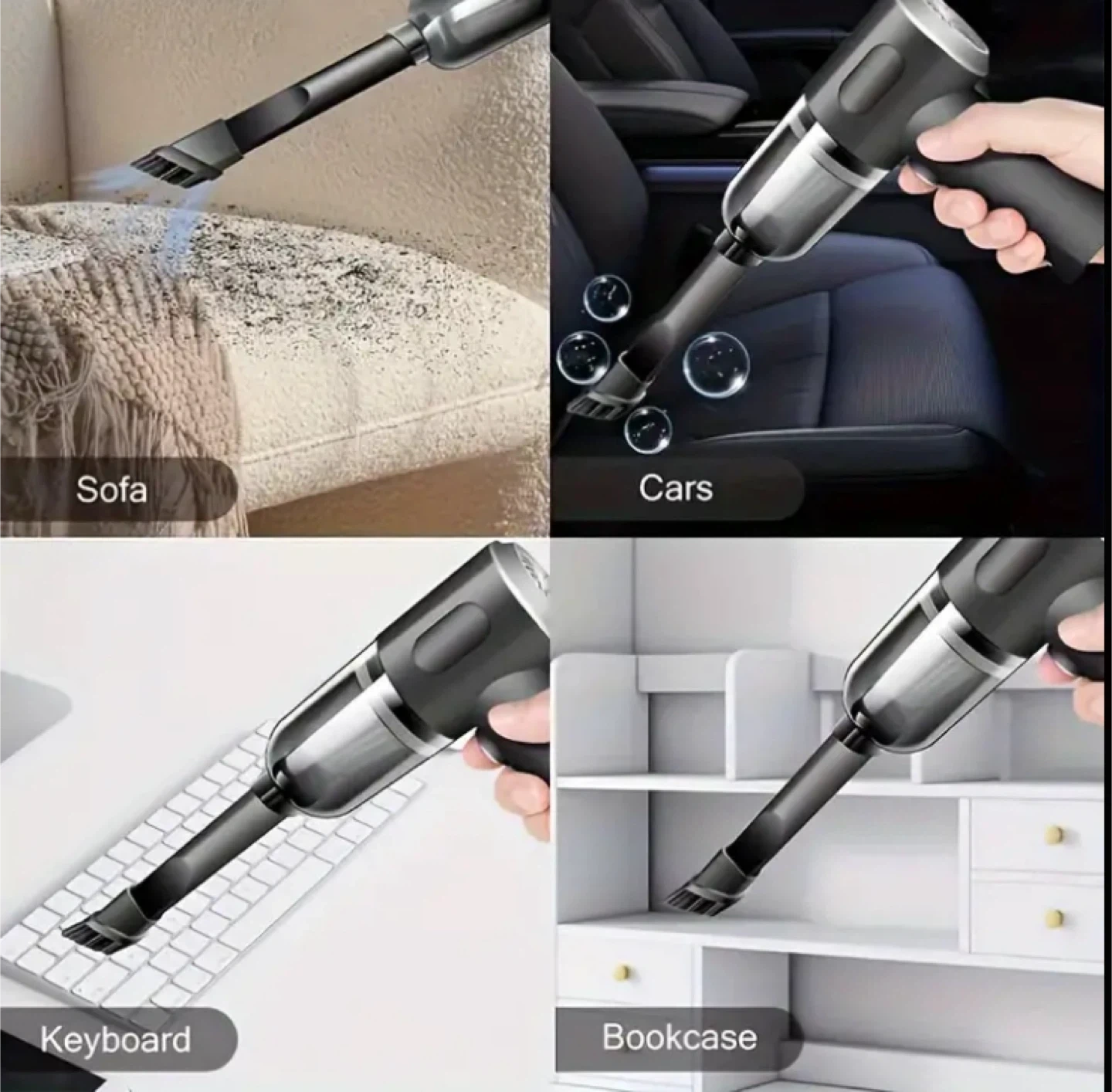 Sofa

Cars

Keyboard

Bookcase