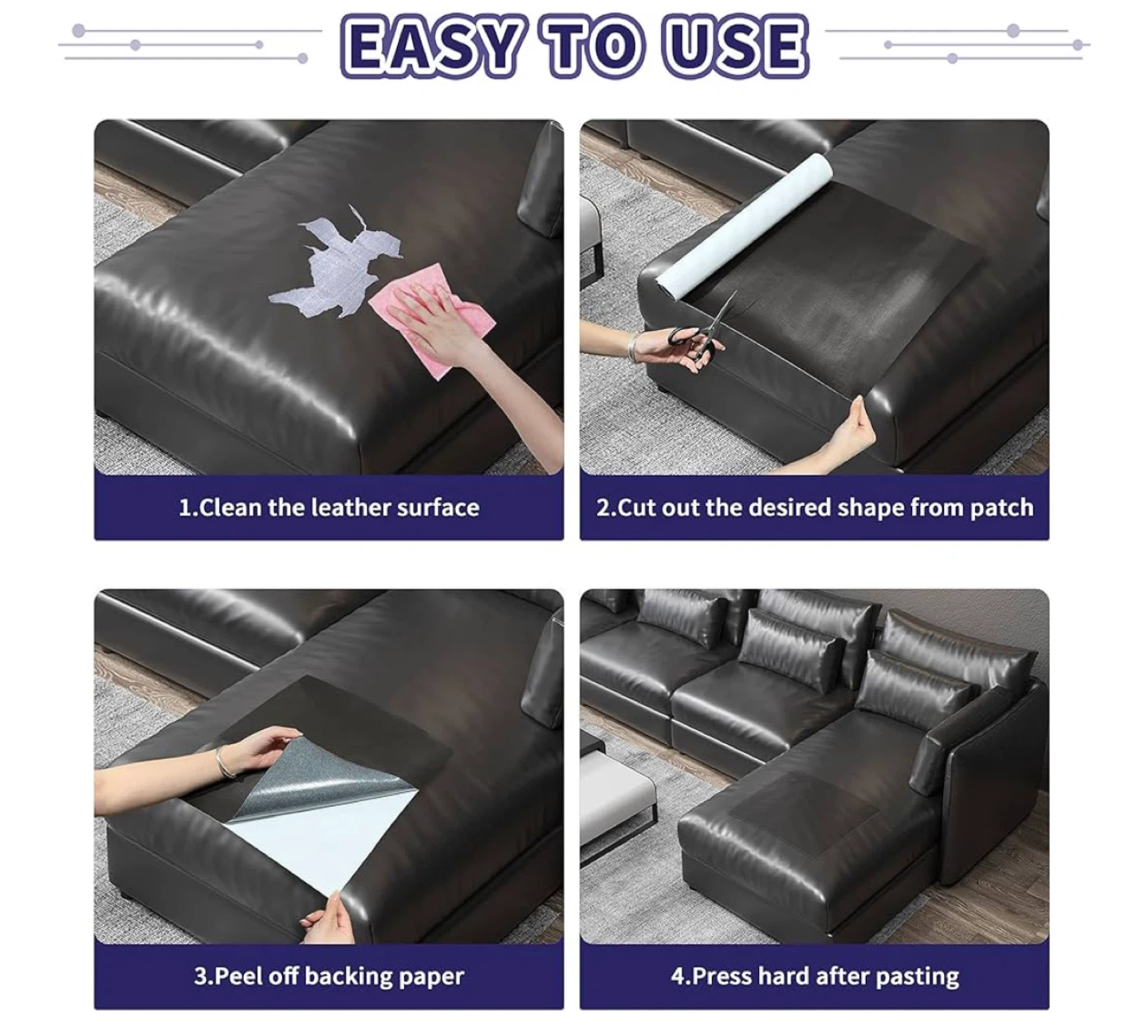 EASY TO USE

1.Clean the leather surface

2.Cut out the desired shape from patch

3.Peel off backing paper

4.Press hard after pasting