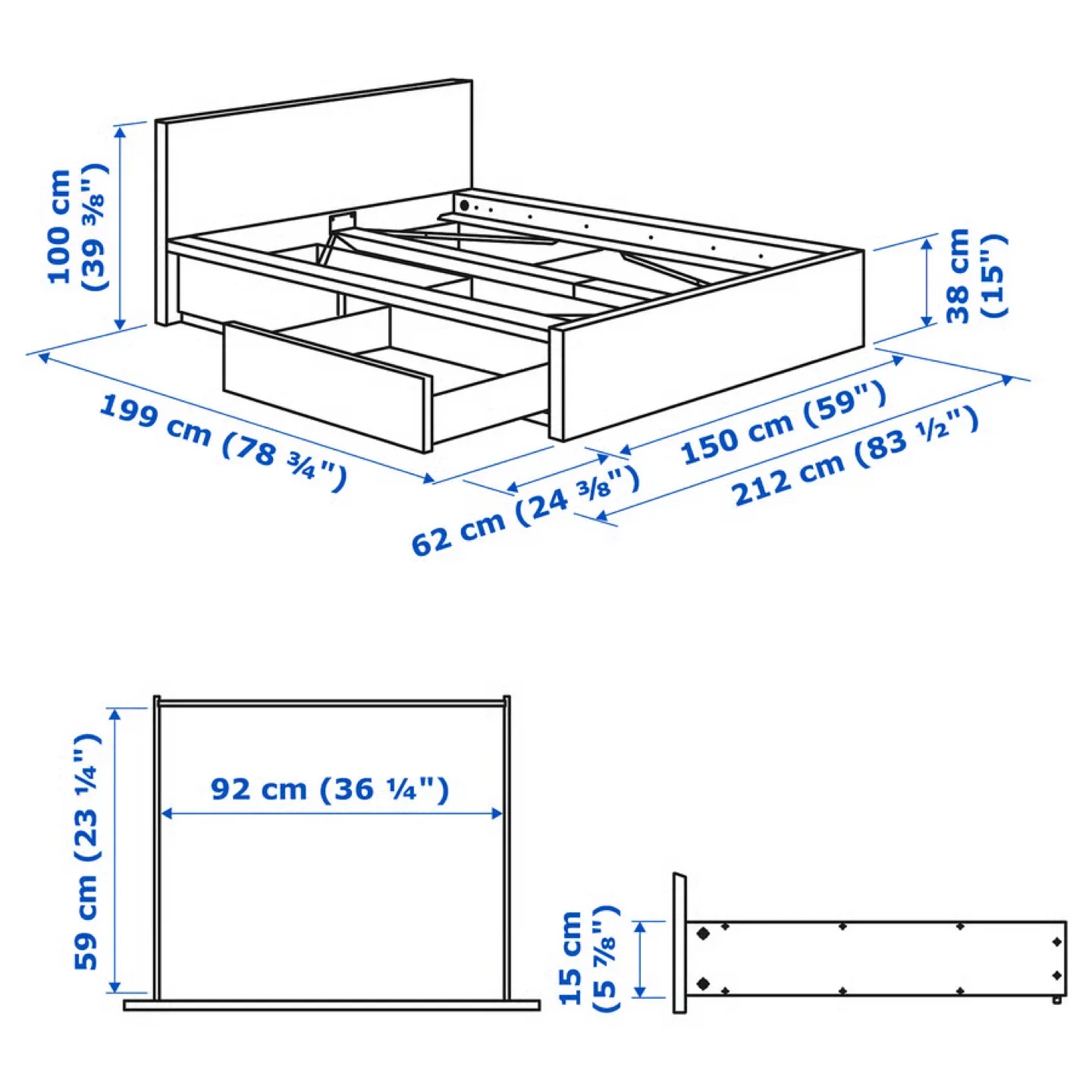 100 cm
(39 ³⁄₈")

38 cm
(15")

199 cm (78 ³⁄₄")

150 cm (59")

212 cm (83 ¹⁄₂")

62 cm (24 ³⁄₈")

59 cm (23 ¹⁄₄")

92 cm (36 ¹⁄₄")

15 cm
(5 ⁷⁄₈")