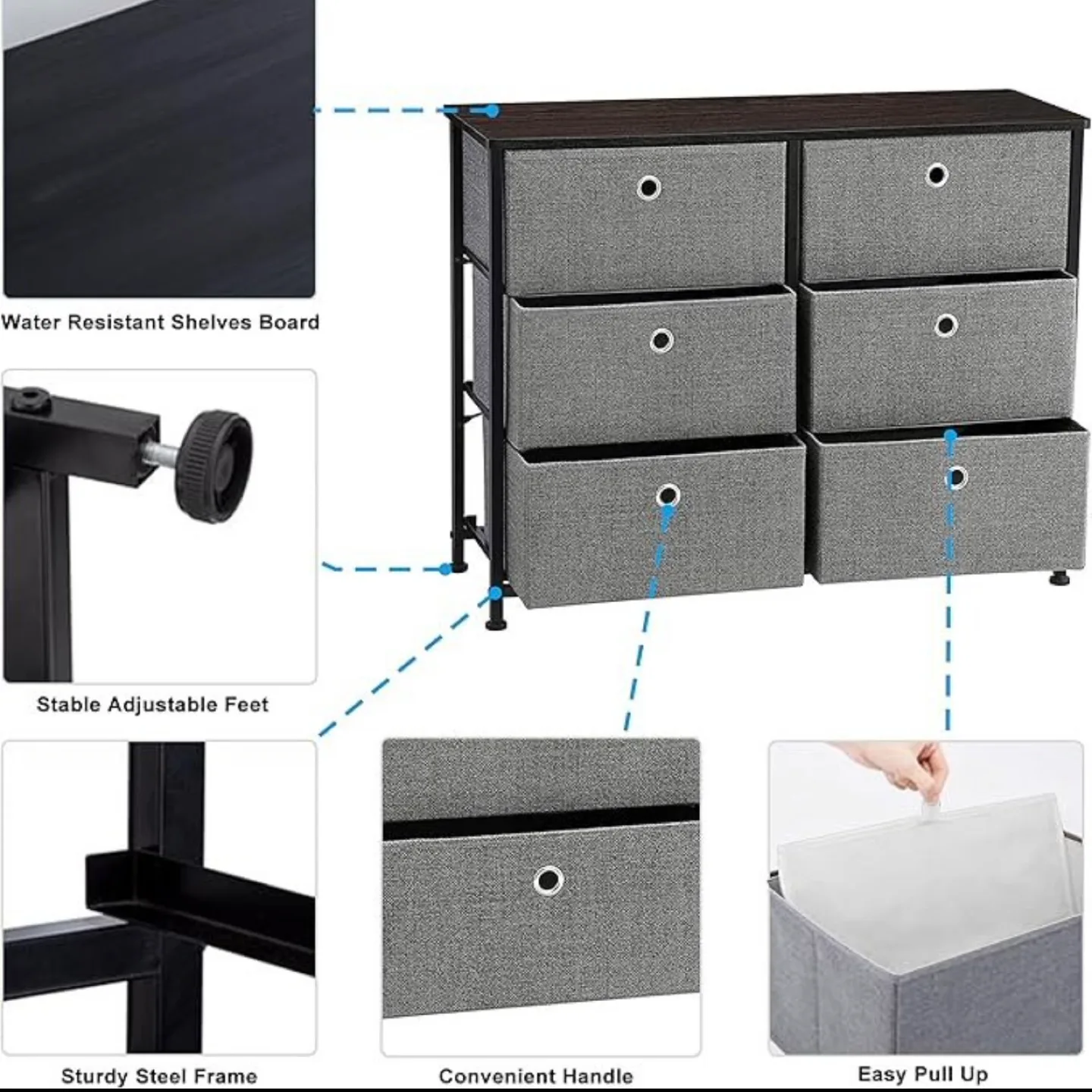 Water Resistant Shelves Board

Stable Adjustable Feet

Sturdy Steel Frame

Convenient Handle

Easy Pull Up