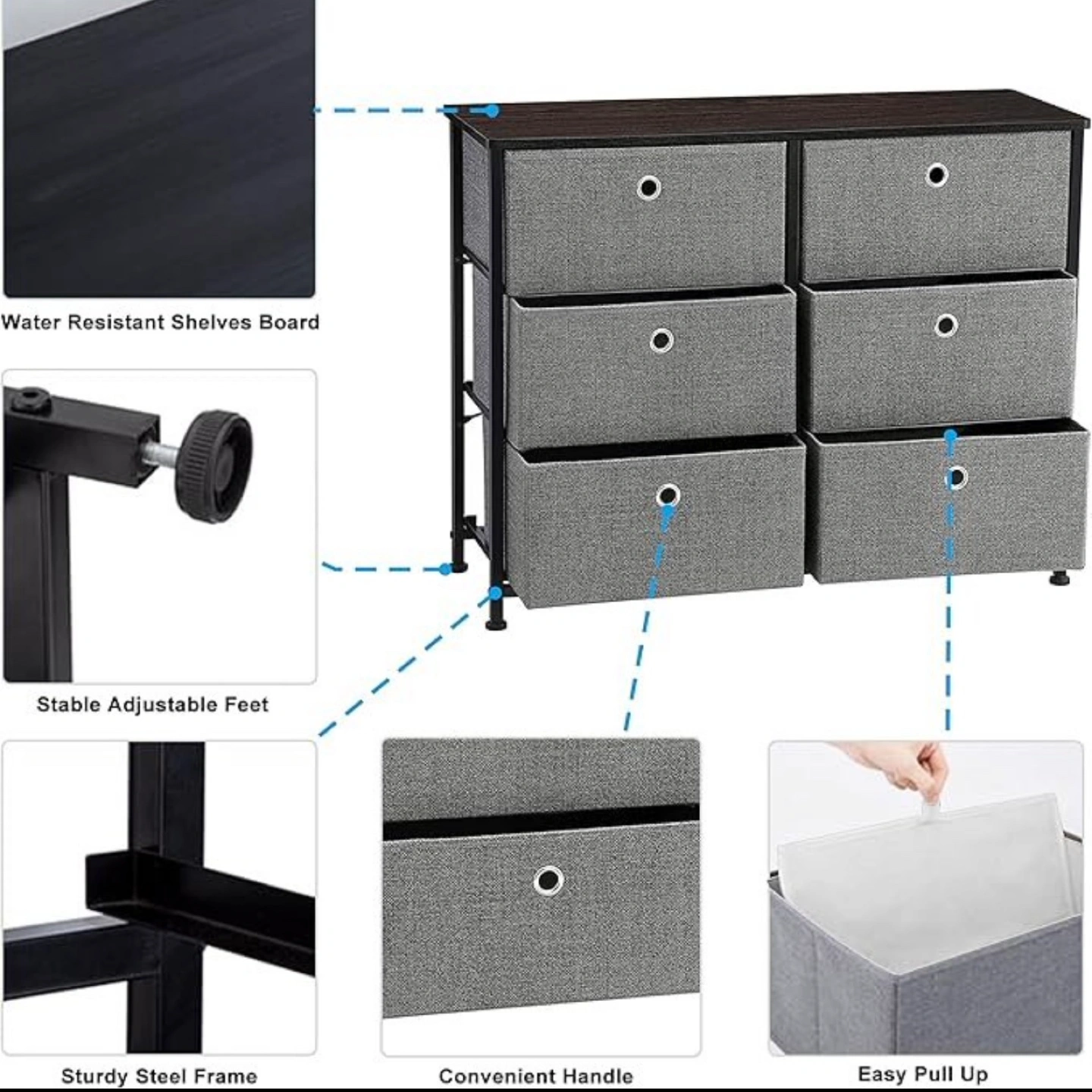 Water Resistant Shelves Board

Stable Adjustable Feet

Sturdy Steel Frame

Convenient Handle

Easy Pull Up