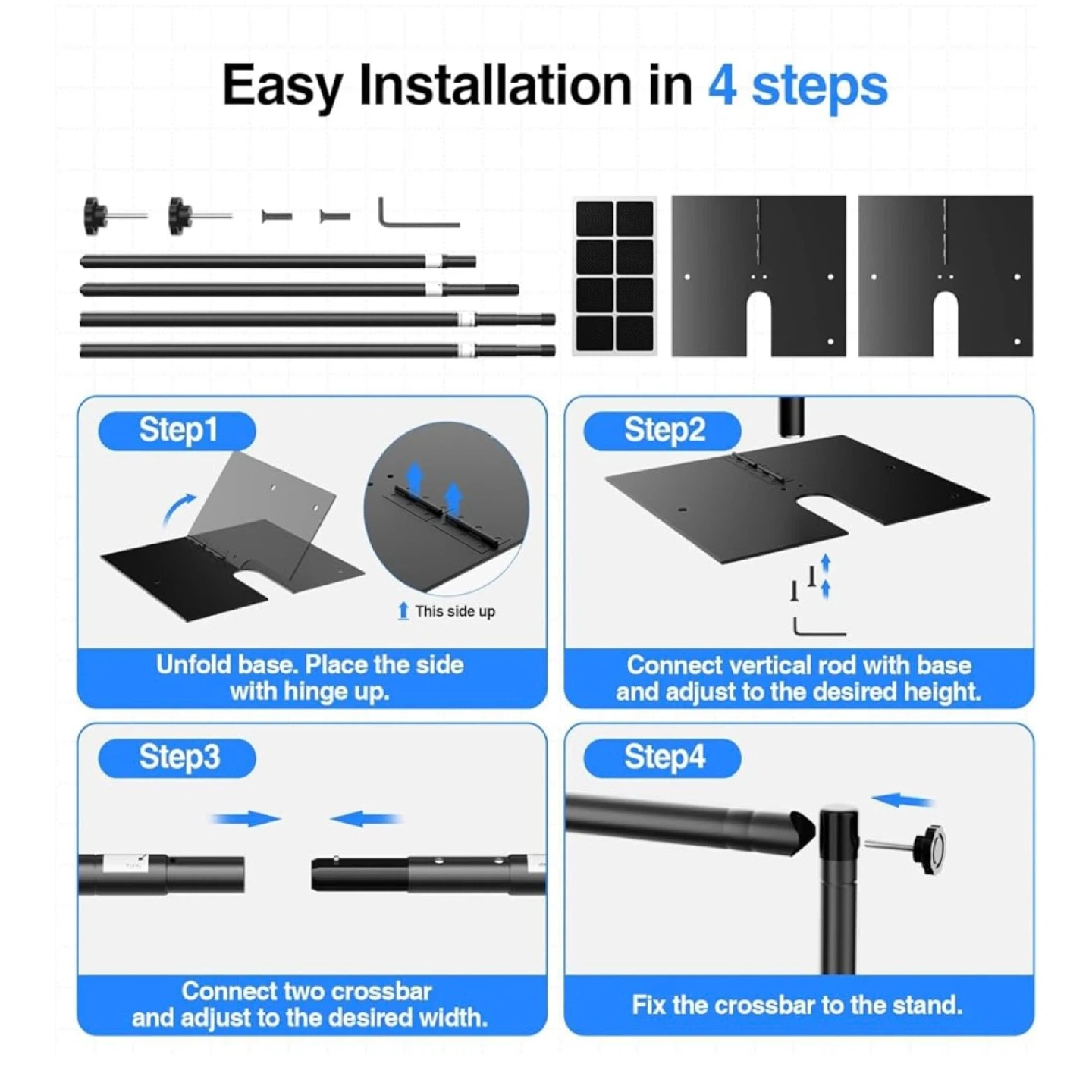 Easy Installation in 4 steps

Step1

This side up

Unfold base. Place the side with hinge up.

Step2

Connect vertical rod with base and adjust to the desired height.

Step3

Connect two crossbar and adjust to the desired width.

Step4

Fix the crossbar to the stand.