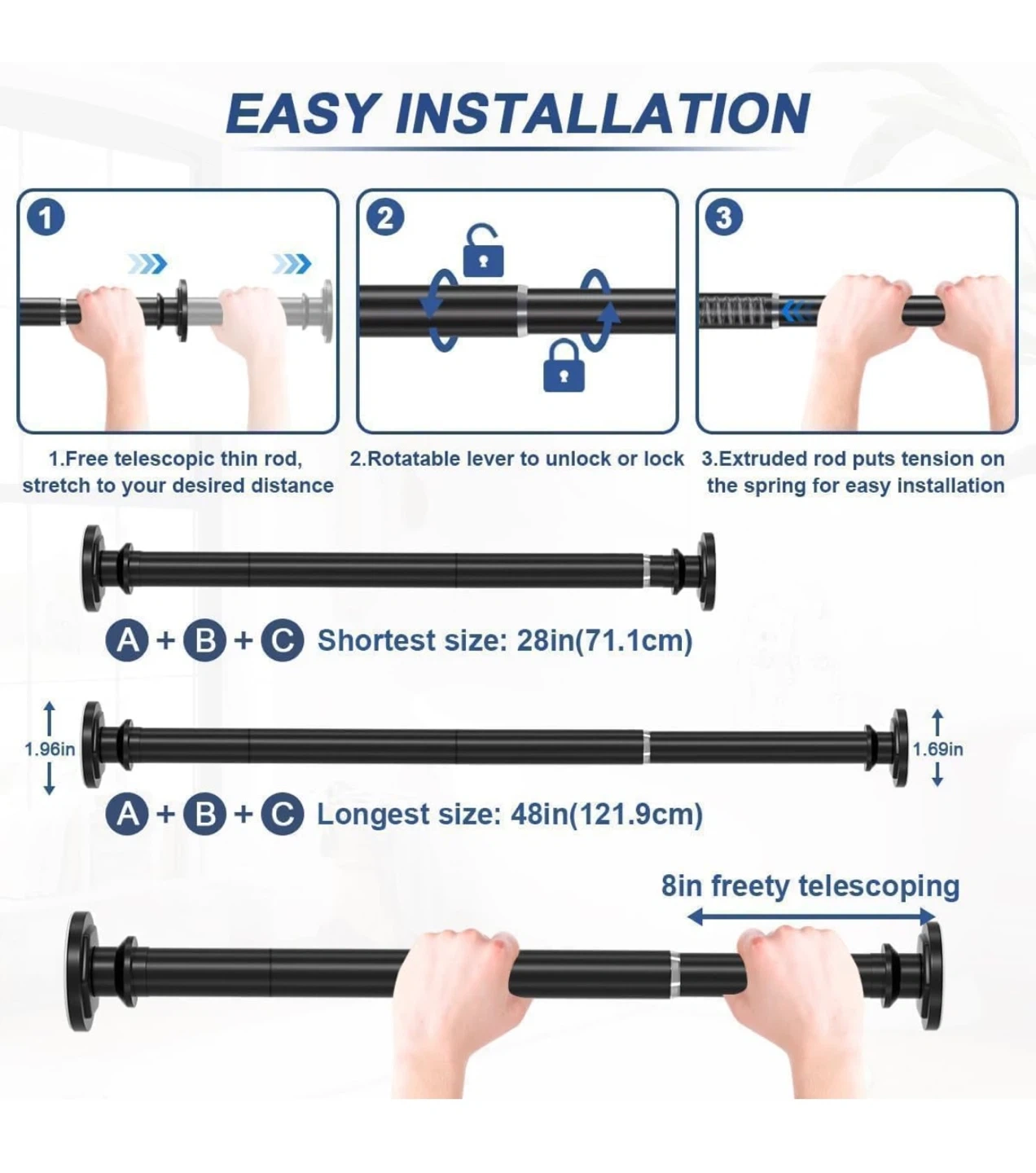 EASY INSTALLATION

1

2

3

1.Free telescopic thin rod, stretch to your desired distance

2.Rotatable lever to unlock or lock

3.Extruded rod puts tension on the spring for easy installation

A + B + C Shortest size: 28in(71.1cm)

1.96in

1.69in

A + B + C Longest size: 48in(121.9cm)

8in freety telescoping