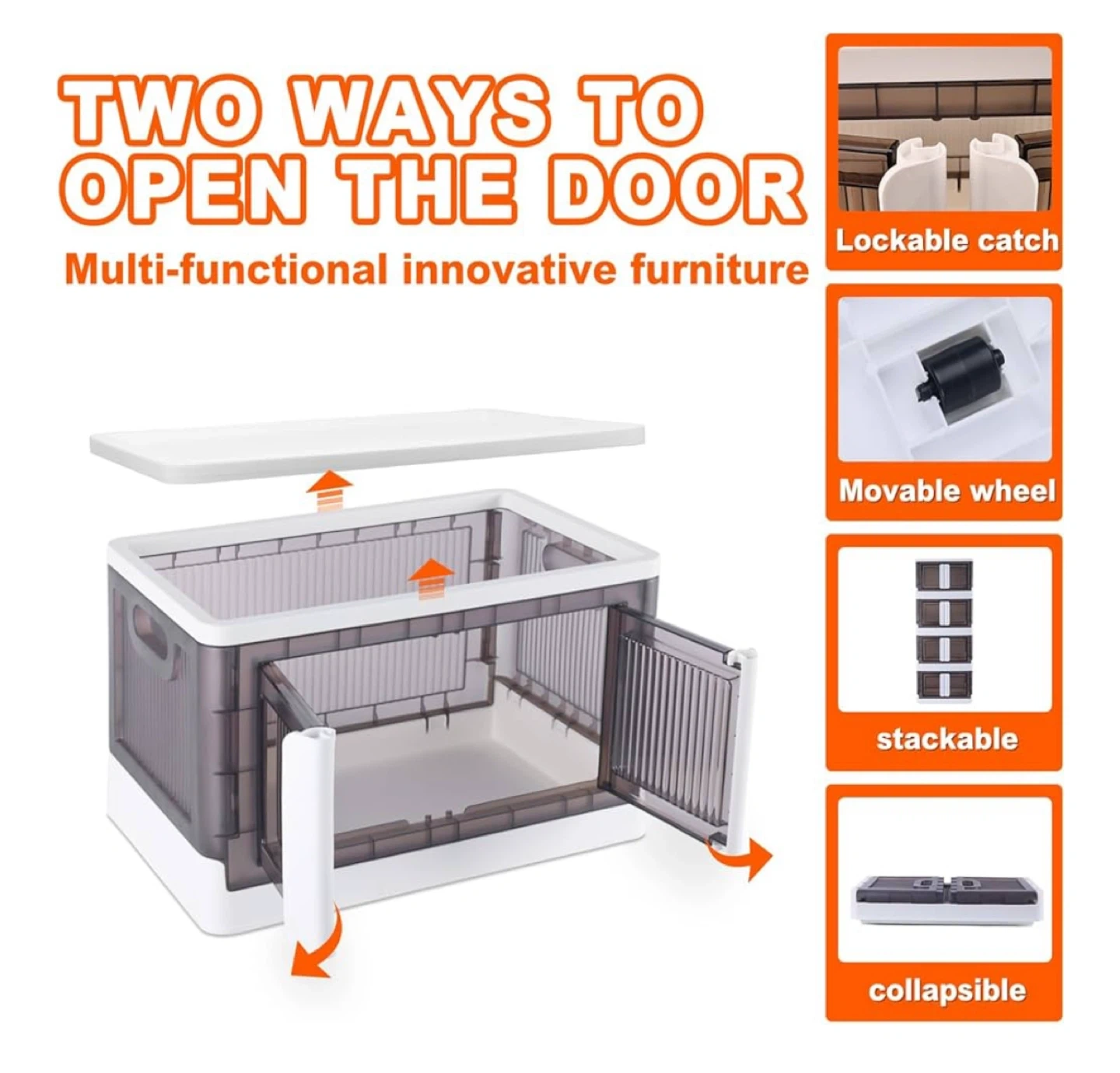 TWO WAYS TO OPEN THE DOOR

Multi-functional innovative furniture

Lockable catch

Movable wheel

stackable

collapsible