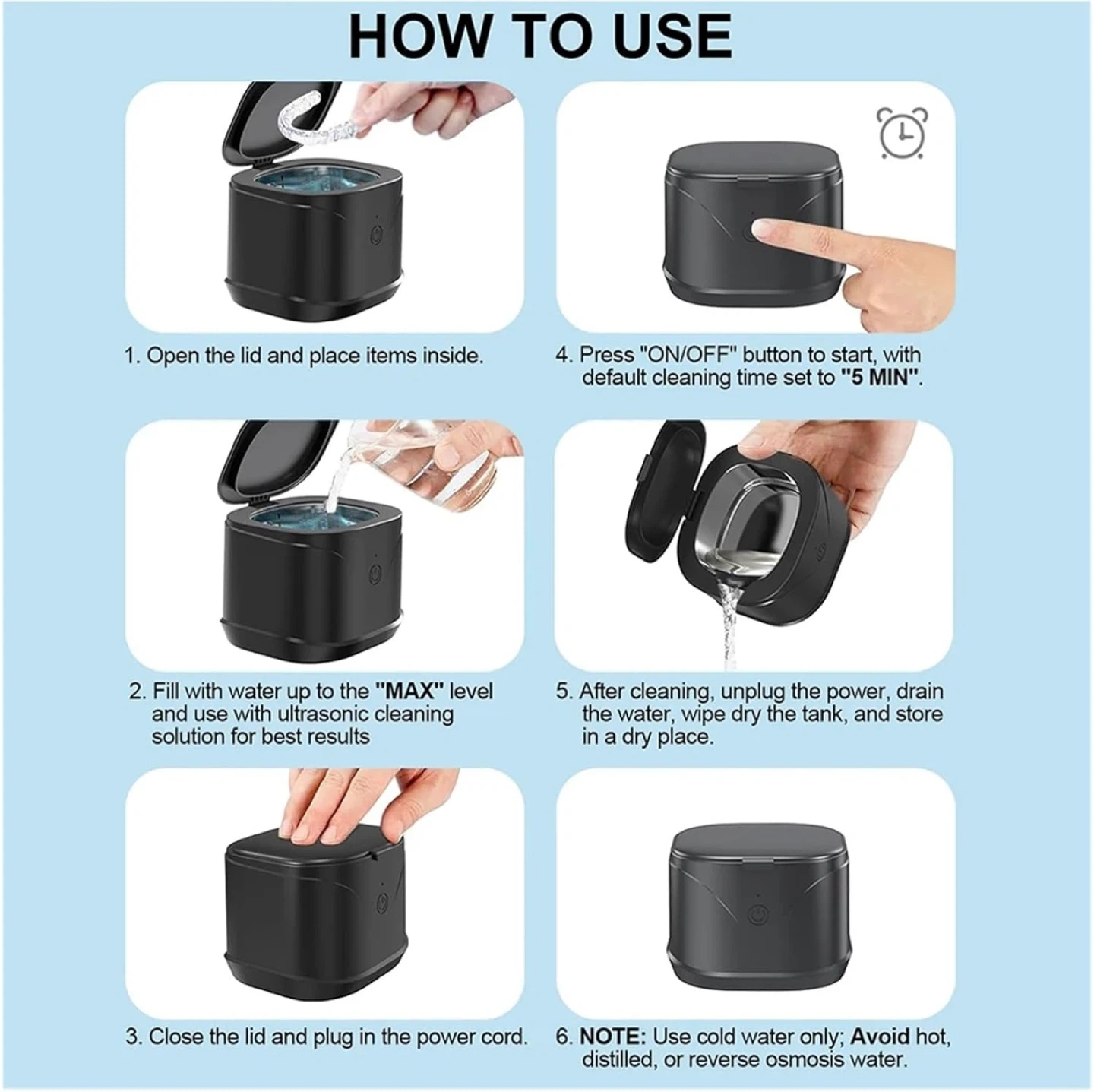 HOW TO USE

1. Open the lid and place items inside.

2. Fill with water up to the "MAX" level and use with ultrasonic cleaning solution for best results

3. Close the lid and plug in the power cord.

4. Press "ON/OFF" button to start, with default cleaning time set to "5 MIN".

5. After cleaning, unplug the power, drain the water, wipe dry the tank, and store in a dry place.

6. NOTE: Use cold water only; Avoid hot, distilled, or reverse osmosis water.