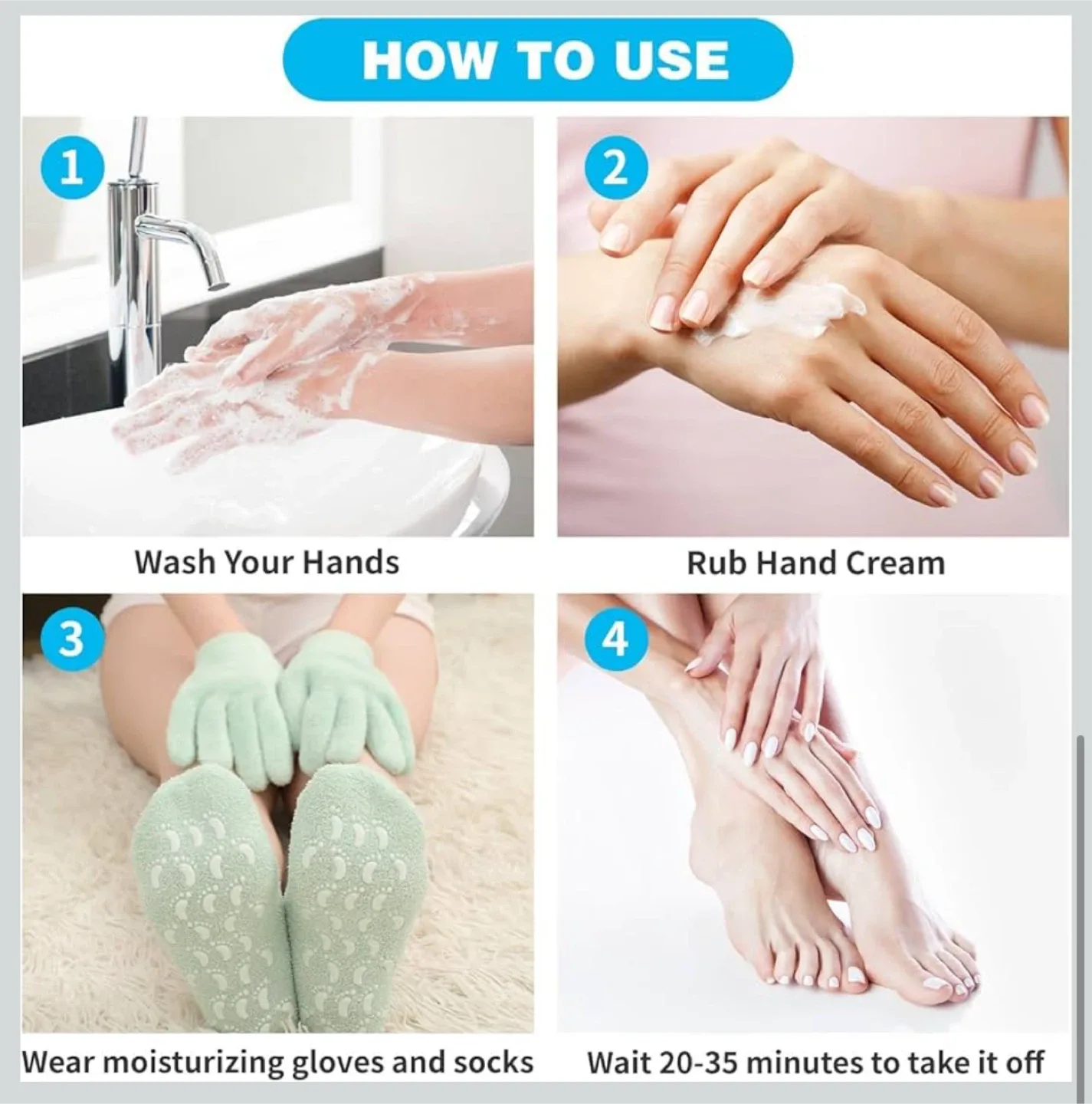 HOW TO USE

1

Wash Your Hands

2

Rub Hand Cream

3

Wear moisturizing gloves and socks

4

Wait 20-35 minutes to take it off