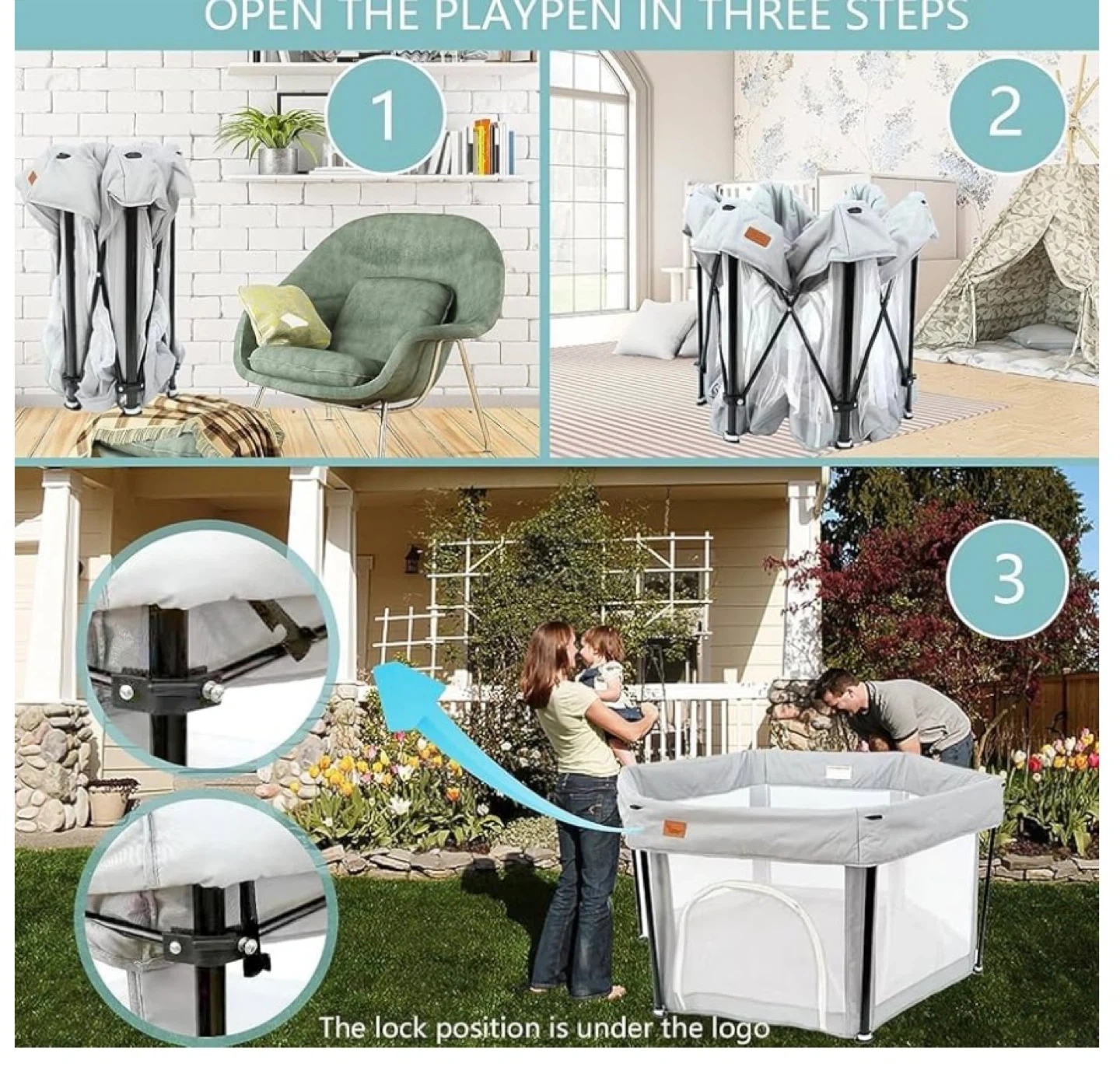 OPEN THE PLAYPEN IN THREE STEPS

1

2

3

The lock position is under the logo