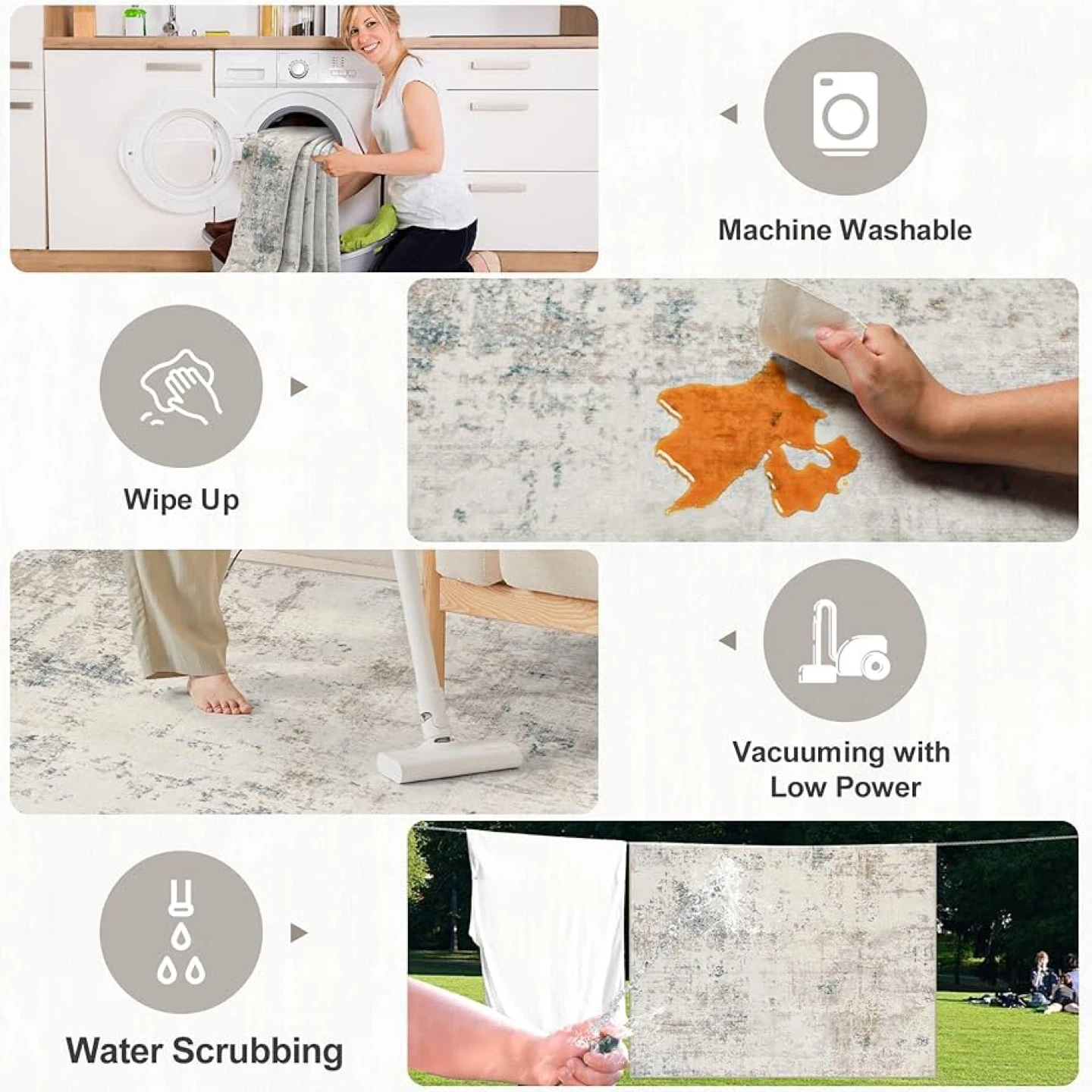 Machine Washable

Wipe Up

Vacuuming with Low Power

Water Scrubbing