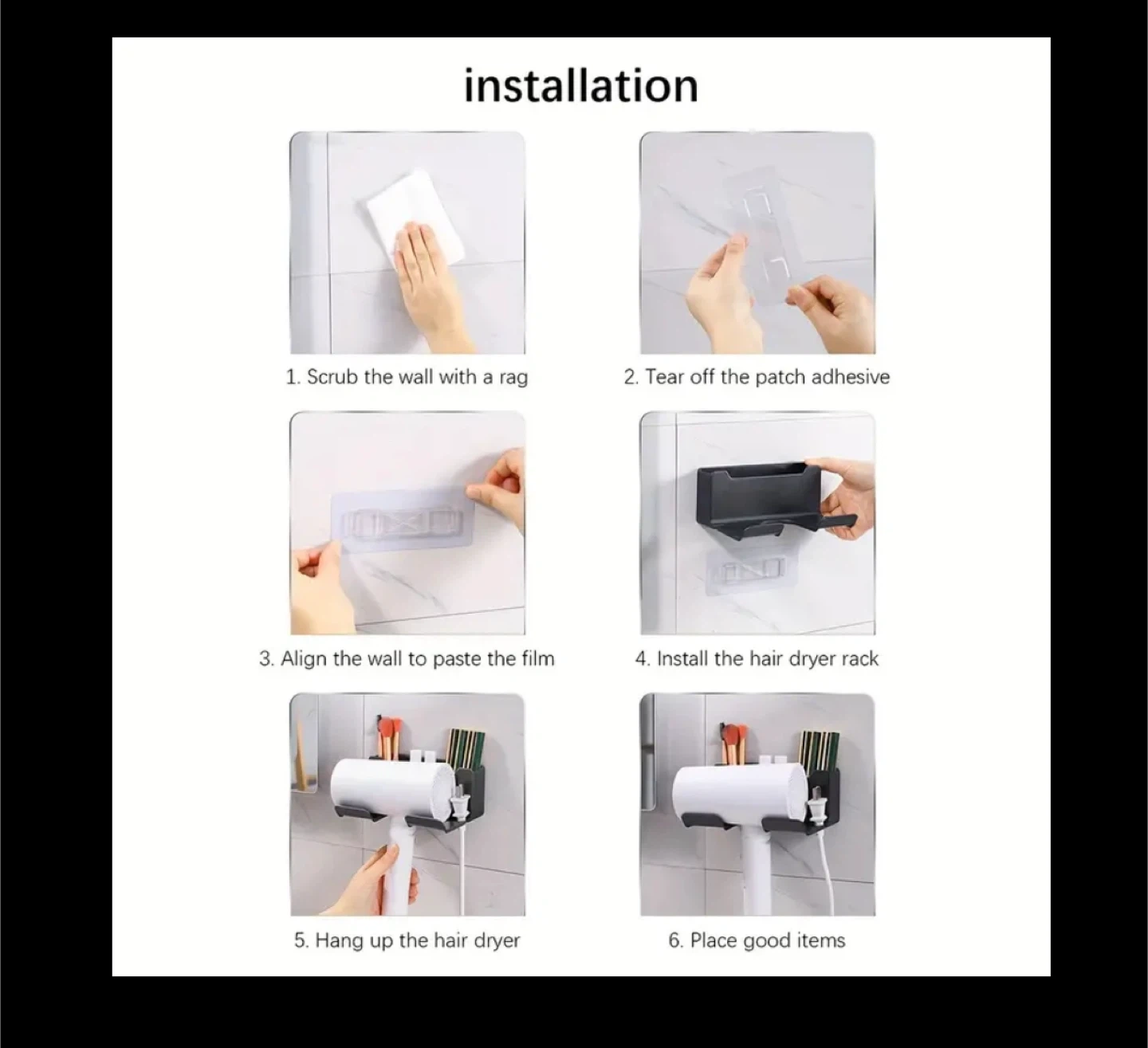 installation

1. Scrub the wall with a rag

2. Tear off the patch adhesive

3. Align the wall to paste the film

4. Install the hair dryer rack

5. Hang up the hair dryer

6. Place good items