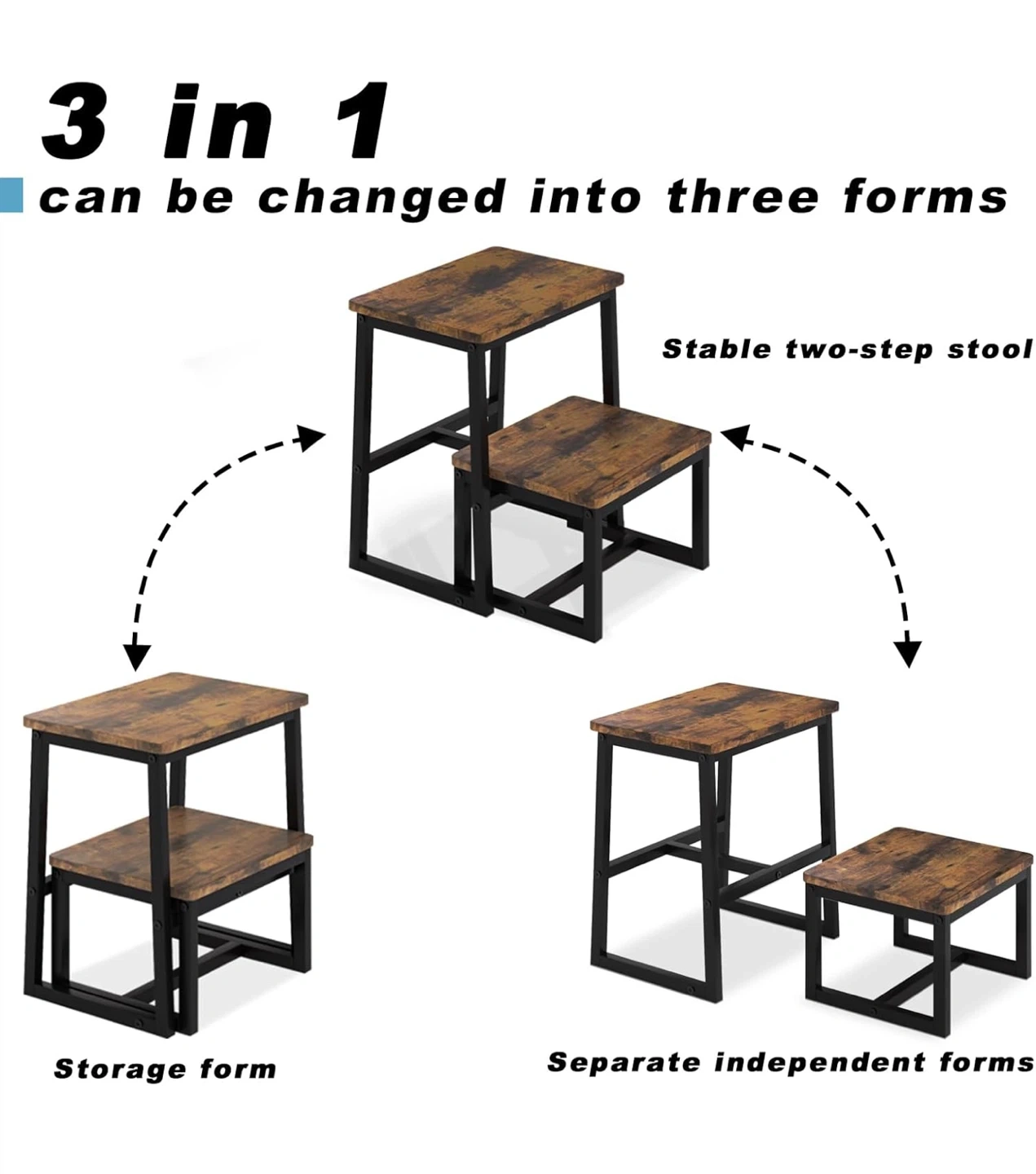 3 in 1

can be changed into three forms

Stable two-step stool

Storage form

Separate independent forms