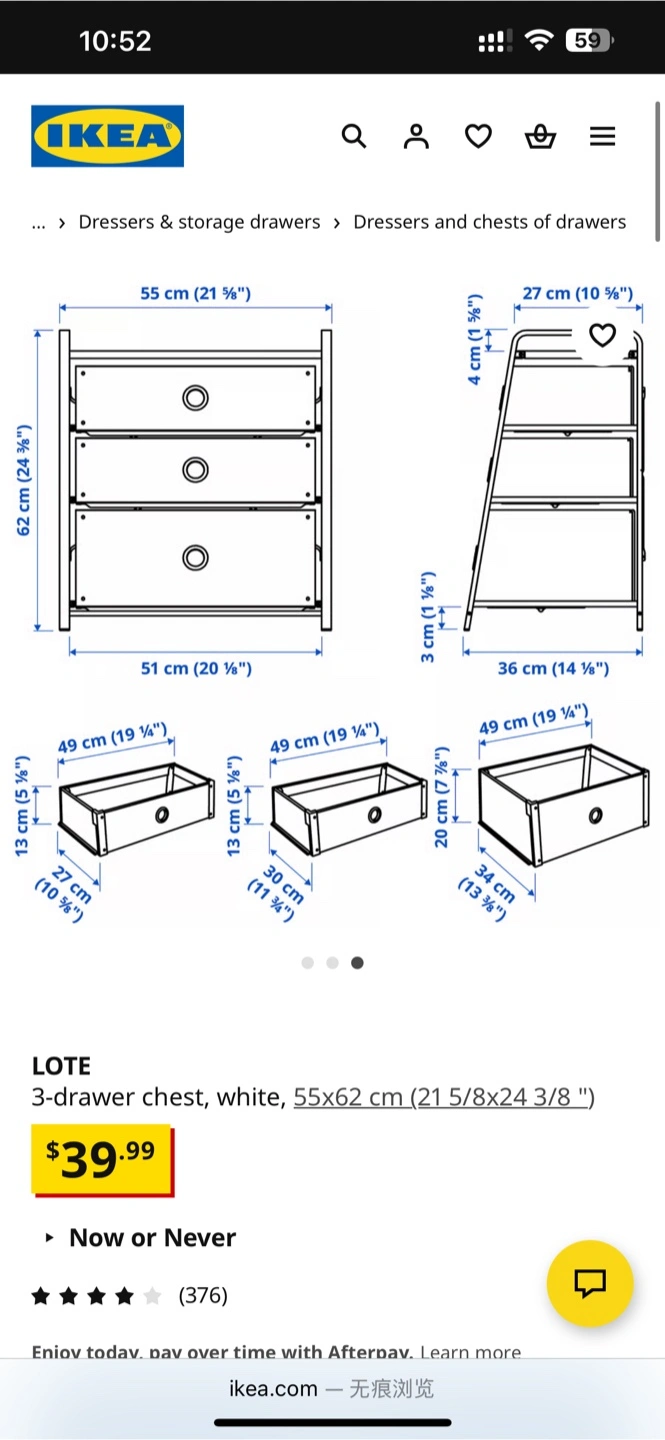 10:52

59

IKEA

... › Dressers & storage drawers › Dressers and chests of drawers

55 cm (21 ⅝")

62 cm (24 ⅜")

51 cm (20 ⅛")

27 cm (10 ⅝")

4 cm (1 ⅝")

3 cm (1 ⅛")

36 cm (14 ⅛")

49 cm (19 ¼")

13 cm (5 ⅛")

27 cm (10 ⅝")

49 cm (19 ¼")

13 cm (5 ⅛")

30 cm (11 ¾")

49 cm (19 ¼")

20 cm (7 ⅞")

34 cm (13 ⅜")

LOTE
3-drawer chest, white, 55x62 cm (21 5/8x24 3/8 ")

$39.99

Now or Never

(376)

Enjoy today, pay over time with Afterpay. Learn more

ikea.com — 无痕浏览