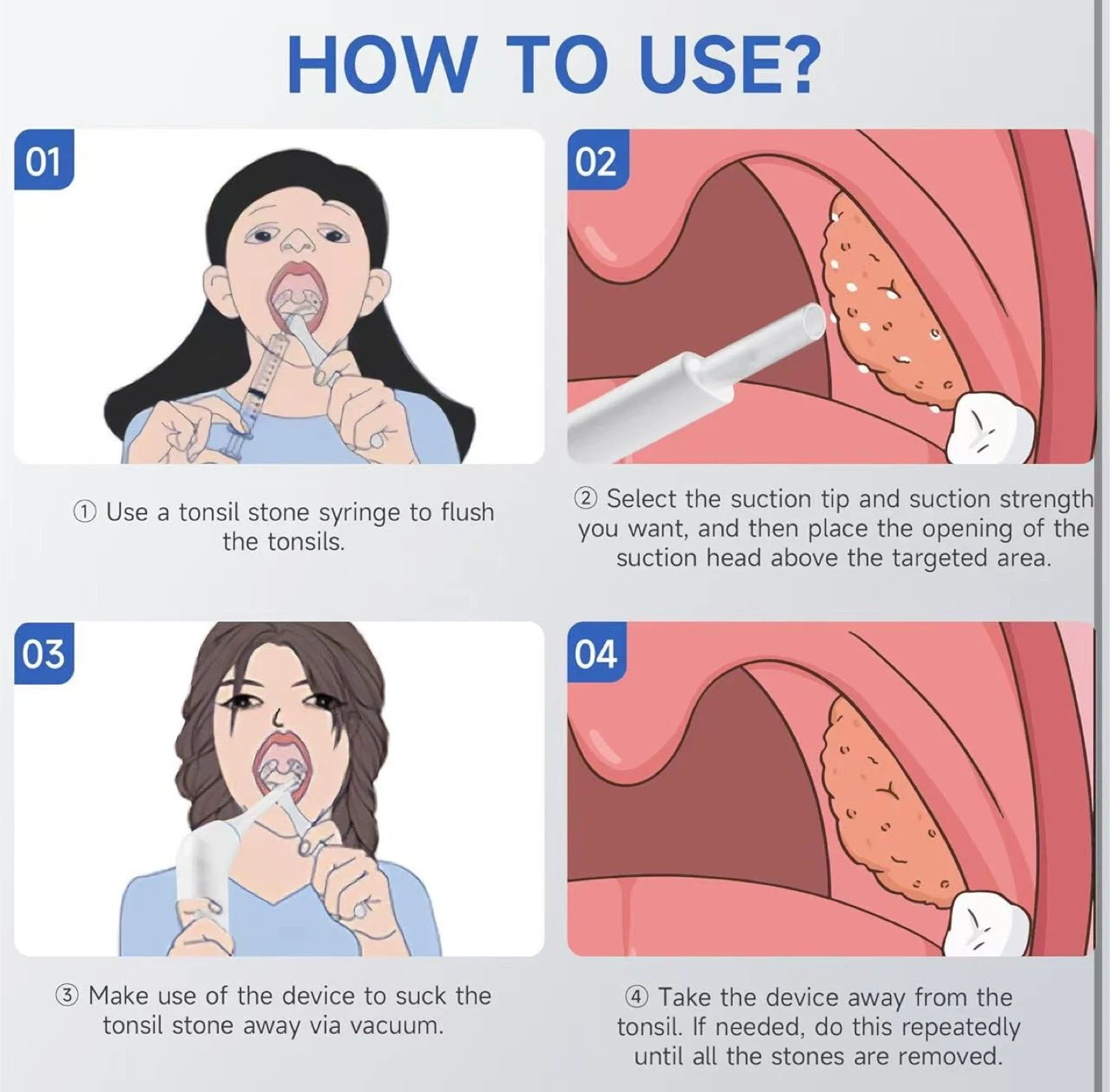 HOW TO USE?

01

① Use a tonsil stone syringe to flush the tonsils.

02

② Select the suction tip and suction strength you want, and then place the opening of the suction head above the targeted area.

03

③ Make use of the device to suck the tonsil stone away via vacuum.

04

④ Take the device away from the tonsil. If needed, do this repeatedly until all the stones are removed.