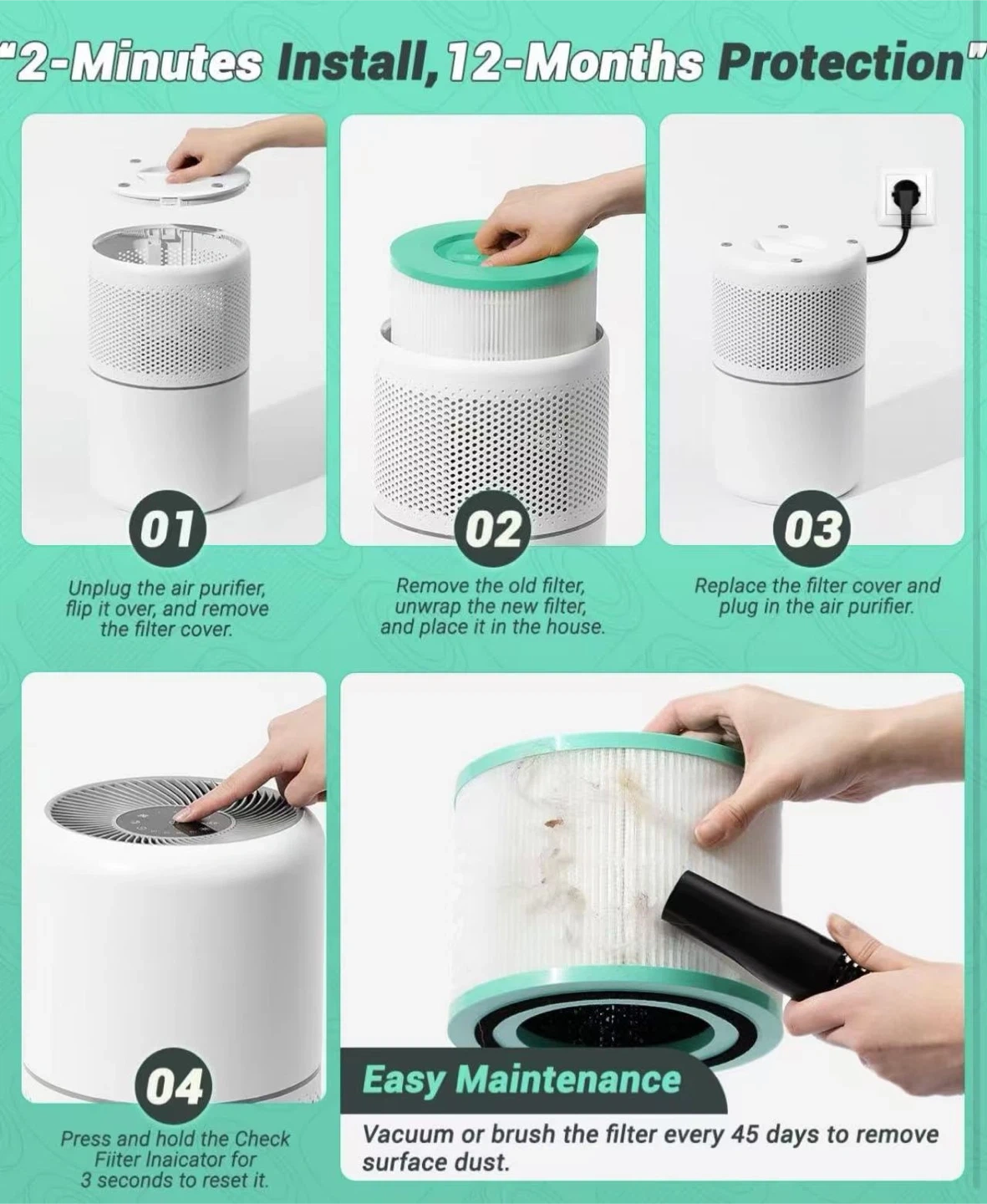 "2-Minutes Install, 12-Months Protection"

01

Unplug the air purifier, flip it over, and remove the filter cover.

02

Remove the old filter, unwrap the new filter, and place it in the house.

03

Replace the filter cover and plug in the air purifier.

04

Press and hold the Check Fiiter Inaicator for 3 seconds to reset it.

Easy Maintenance

Vacuum or brush the filter every 45 days to remove surface dust.