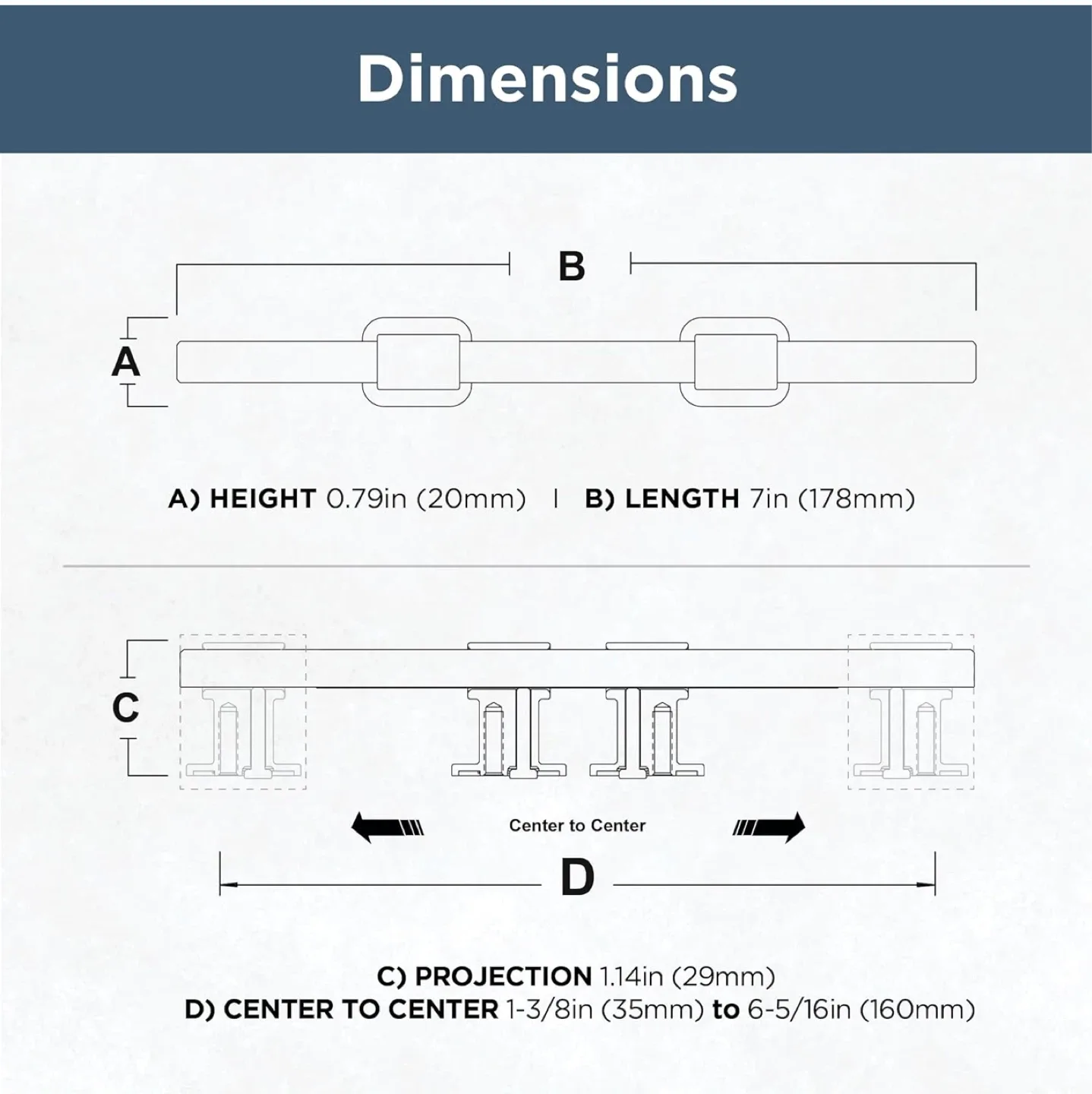 Dimensions

B

A

A) HEIGHT 0.79in (20mm) | B) LENGTH 7in (178mm)

C

Center to Center

D

C) PROJECTION 1.14in (29mm)
D) CENTER TO CENTER 1-3/8in (35mm) to 6-5/16in (160mm)