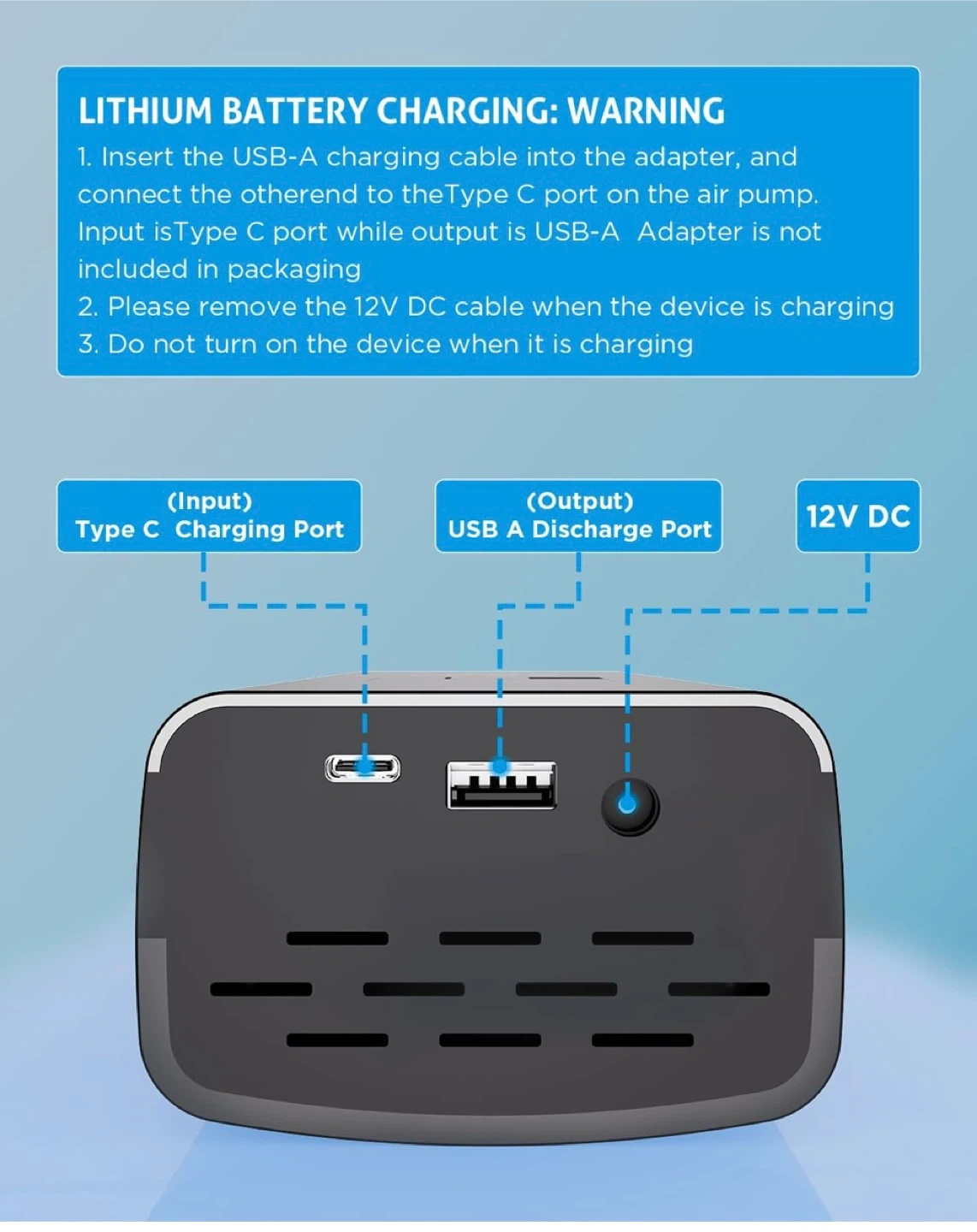 LITHIUM BATTERY CHARGING: WARNING

1. Insert the USB-A charging cable into the adapter, and connect the otherend to theType C port on the air pump. Input isType C port while output is USB-A Adapter is not included in packaging

2. Please remove the 12V DC cable when the device is charging

3. Do not turn on the device when it is charging

(Input)
Type C Charging Port

(Output)
USB A Discharge Port

12V DC