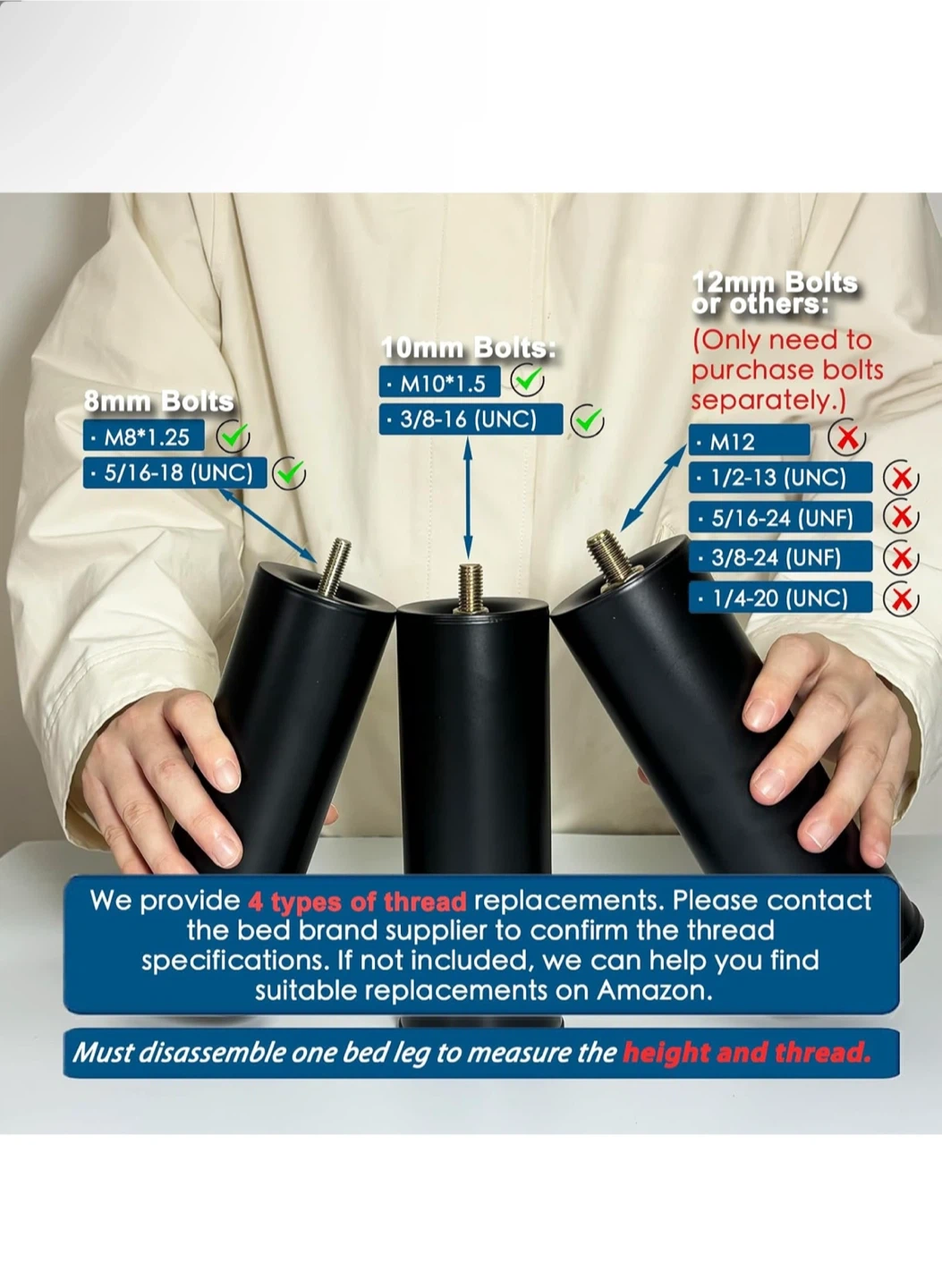 8mm Bolts
· M8*1.25
· 5/16-18 (UNC)

10mm Bolts:
· M10*1.5
· 3/8-16 (UNC)

12mm Bolts or others:
(Only need to purchase bolts separately.)
· M12
· 1/2-13 (UNC)
· 5/16-24 (UNF)
· 3/8-24 (UNF)
· 1/4-20 (UNC)

We provide 4 types of thread replacements. Please contact the bed brand supplier to confirm the thread specifications. If not included, we can help you find suitable replacements on Amazon.

Must disassemble one bed leg to measure the height and thread.