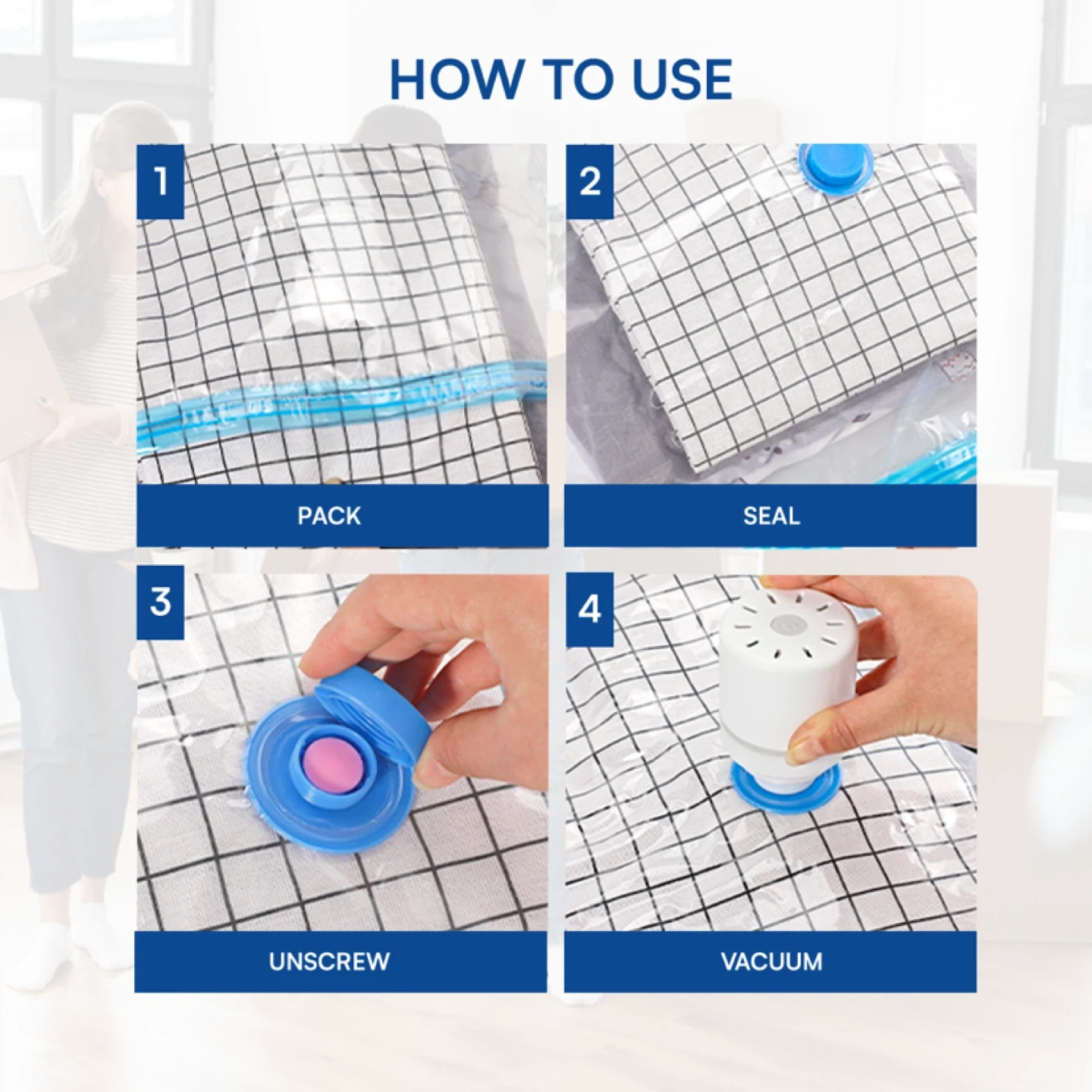 HOW TO USE

1

PACK

2

SEAL

3

UNSCREW

4

VACUUM