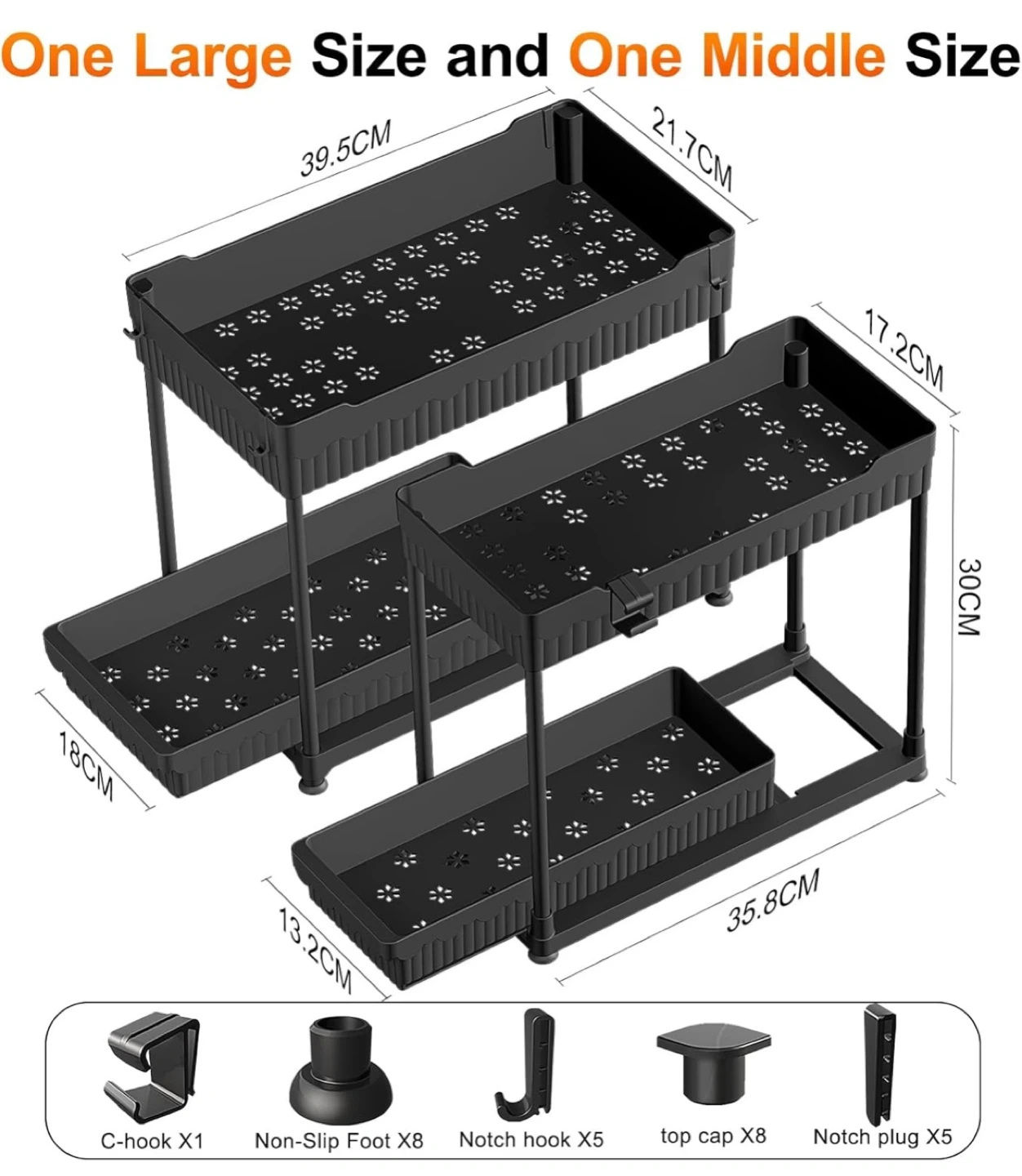 One Large Size and One Middle Size

39.5CM

21.7CM

17.2CM

30CM

18CM

13.2CM

35.8CM

C-hook X1

Non-Slip Foot X8

Notch hook X5

top cap X8

Notch plug X5