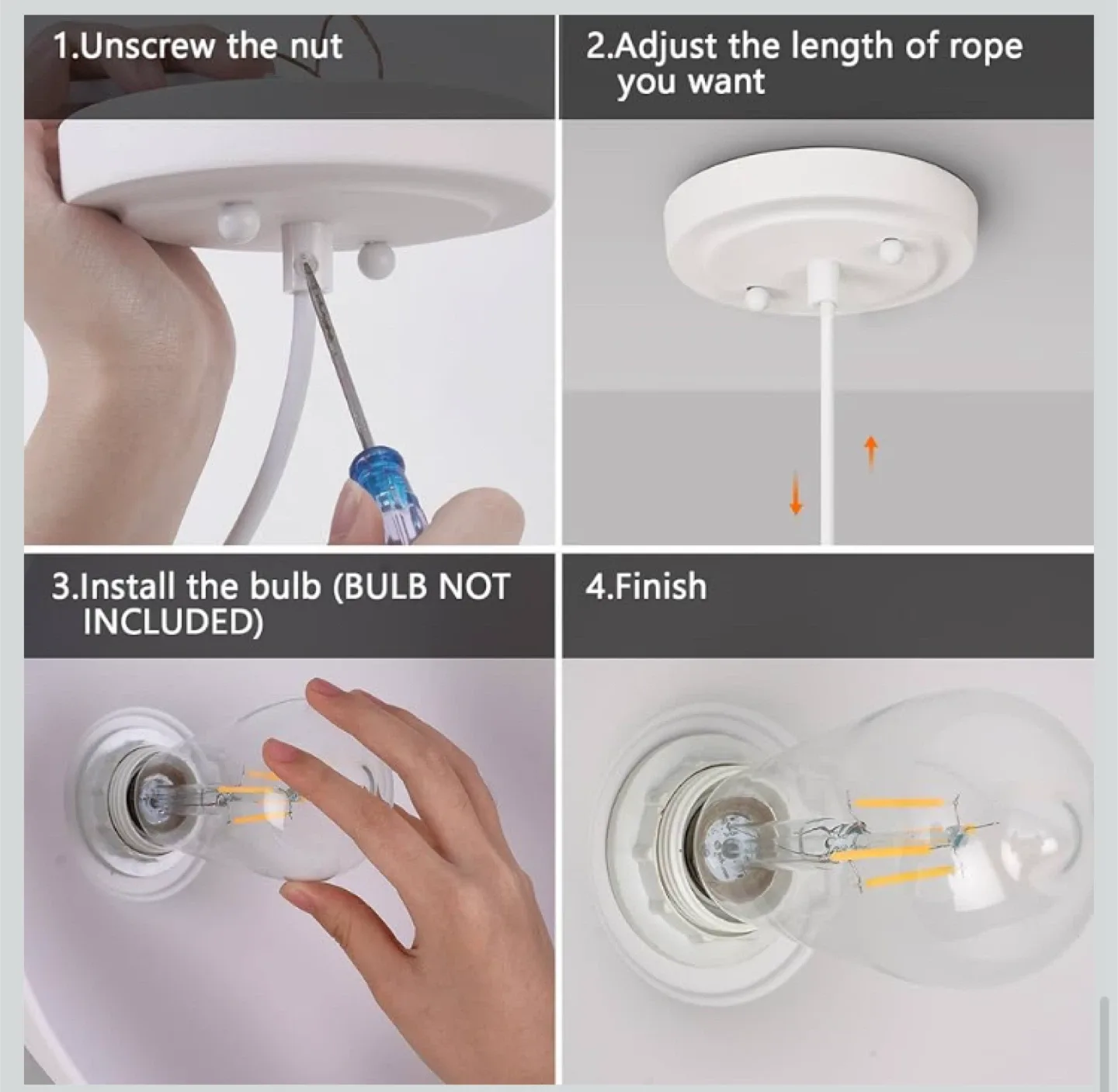 1.Unscrew the nut

2.Adjust the length of rope you want

3.Install the bulb (BULB NOT INCLUDED)

4.Finish