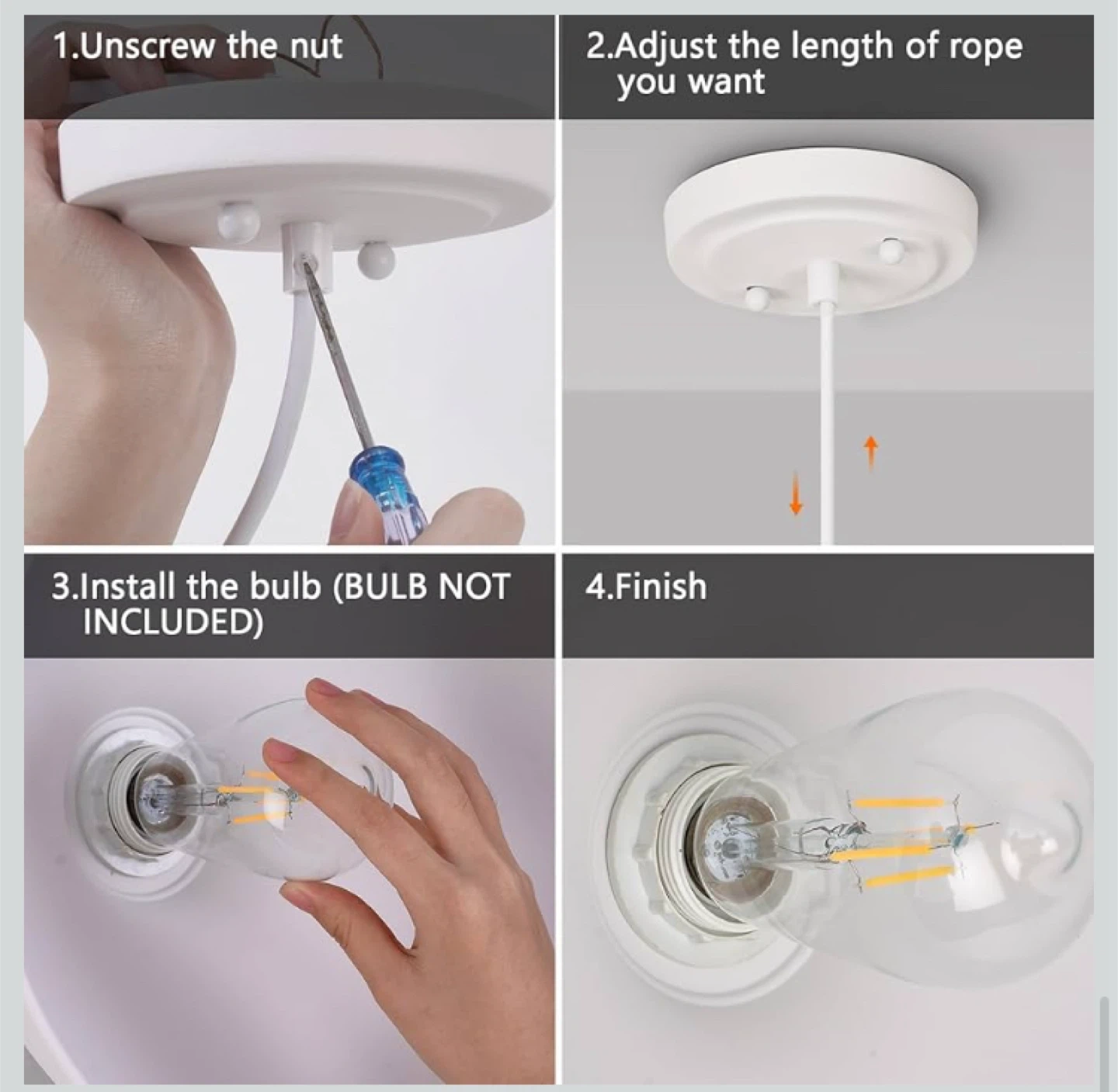 1.Unscrew the nut

2.Adjust the length of rope you want

3.Install the bulb (BULB NOT INCLUDED)

4.Finish