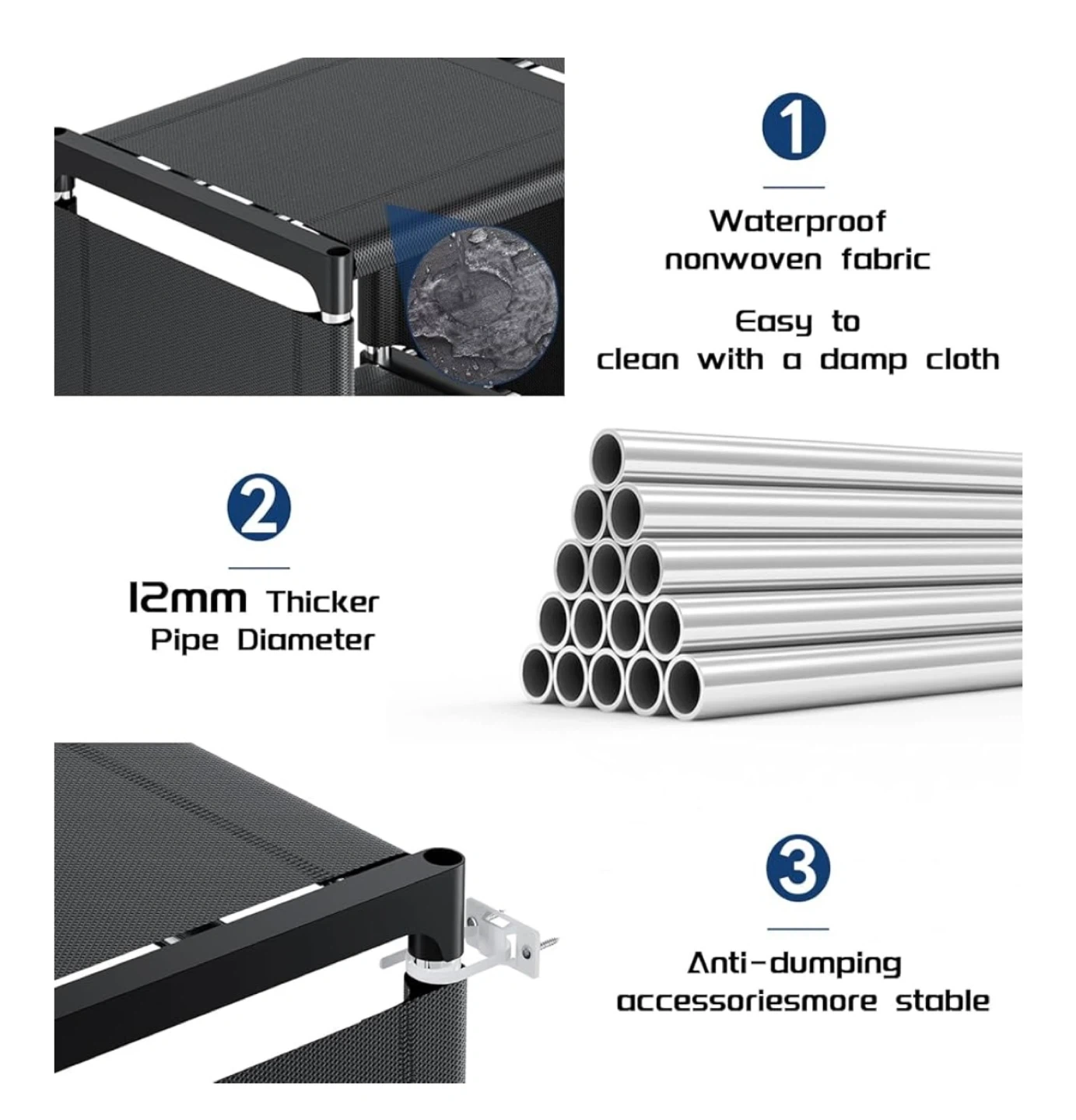 1

Waterproof nonwoven fabric

Easy to clean with a damp cloth

2

12mm Thicker Pipe Diameter

3

Anti-dumping accessoriesmore stable