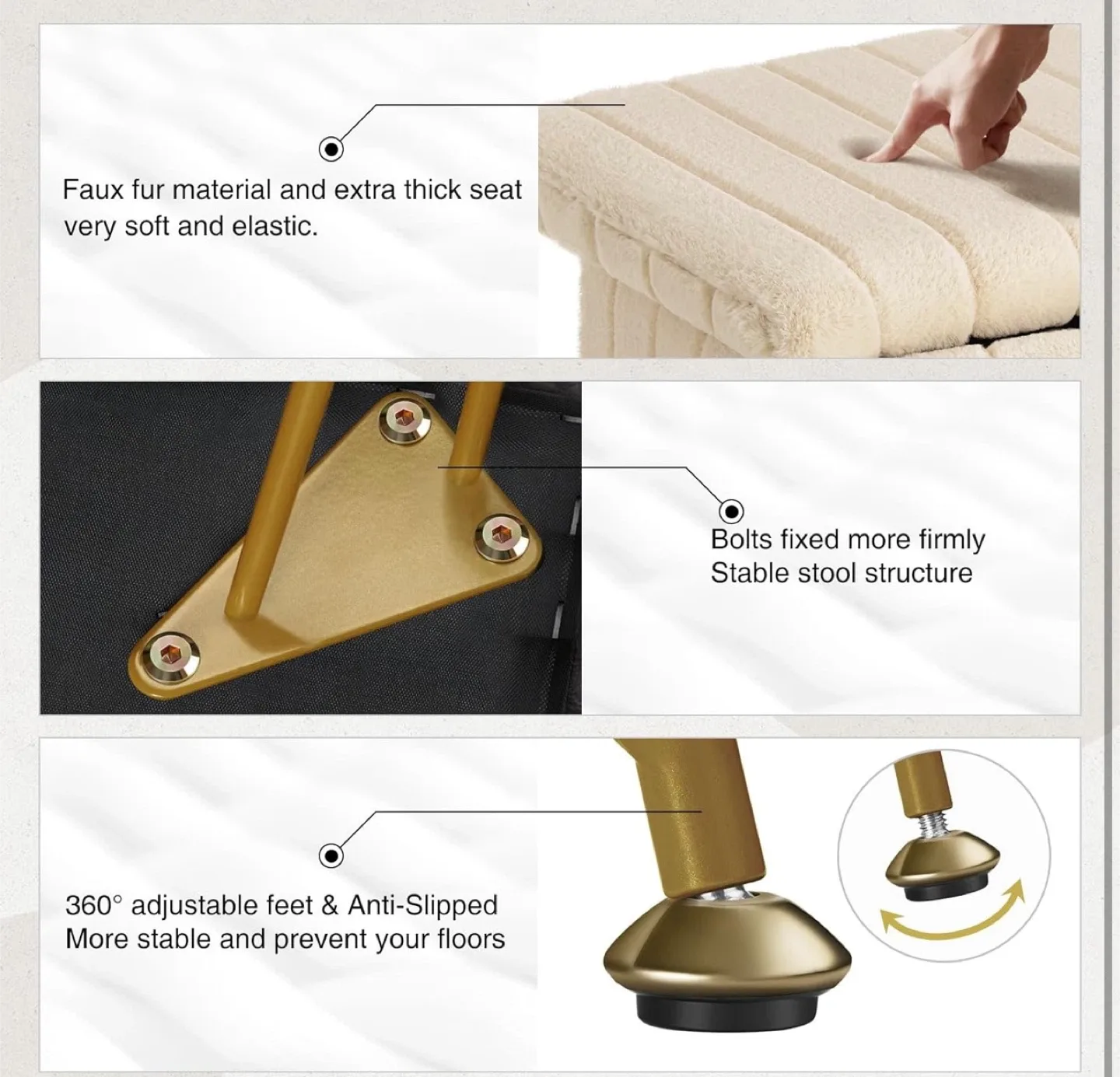 Faux fur material and extra thick seat very soft and elastic.

Bolts fixed more firmly
Stable stool structure

360° adjustable feet & Anti-Slipped
More stable and prevent your floors