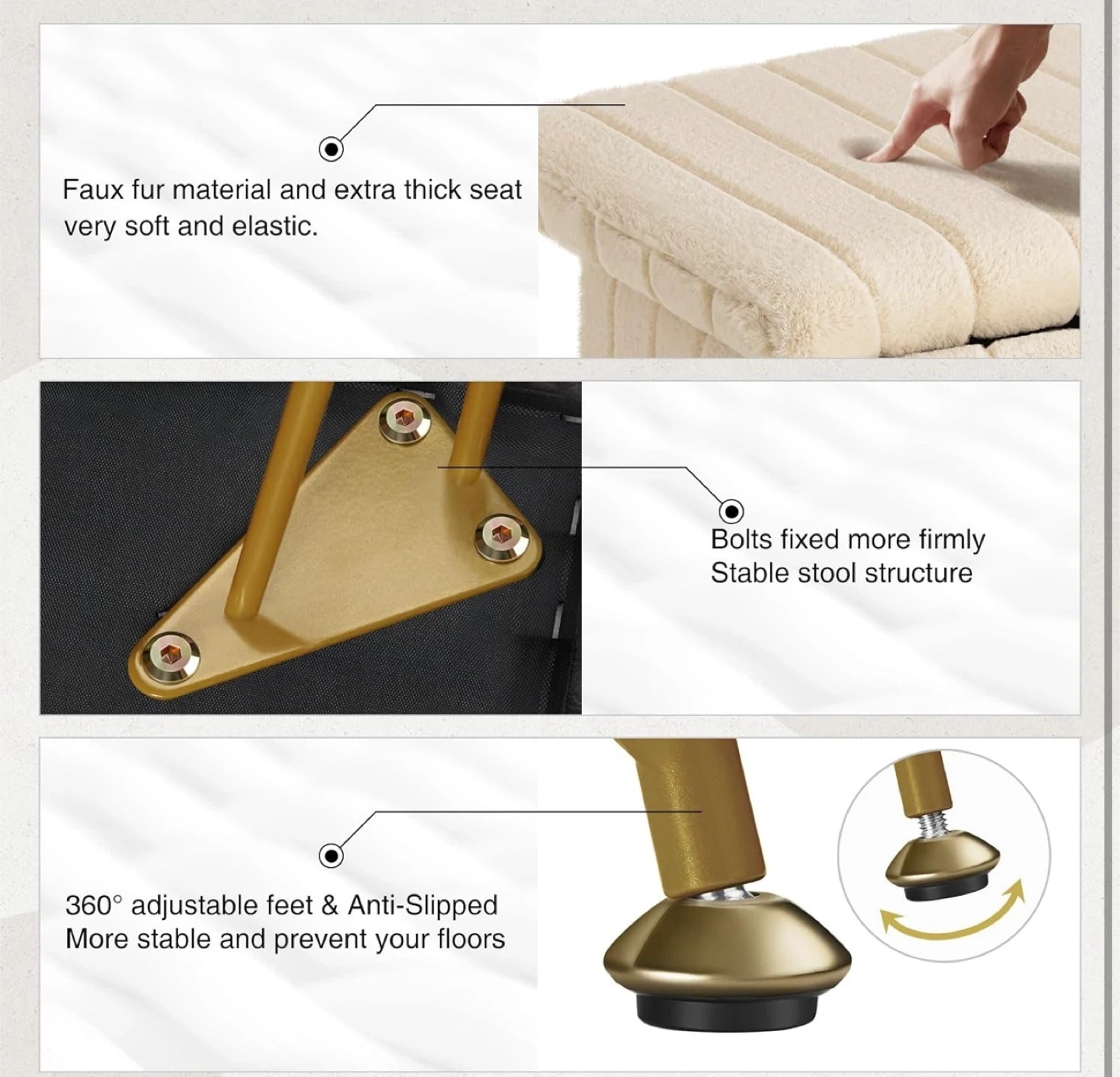 Faux fur material and extra thick seat very soft and elastic.

Bolts fixed more firmly
Stable stool structure

360° adjustable feet & Anti-Slipped
More stable and prevent your floors