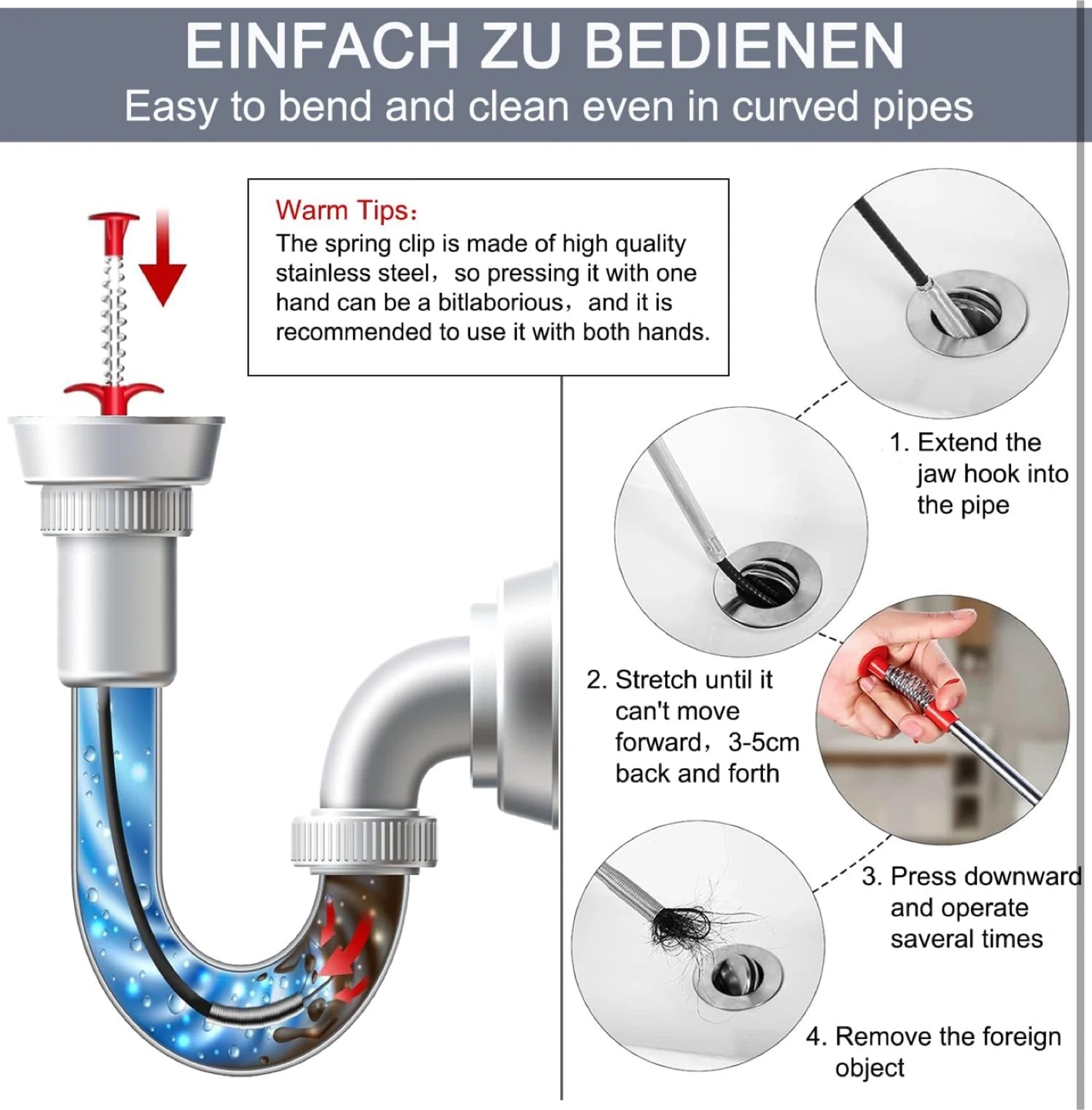 EINFACH ZU BEDIENEN
Easy to bend and clean even in curved pipes

Warm Tips:
The spring clip is made of high quality stainless steel, so pressing it with one hand can be a bitlaborious, and it is recommended to use it with both hands.

1. Extend the jaw hook into the pipe

2. Stretch until it can't move forward, 3-5cm back and forth

3. Press downward and operate saveral times

4. Remove the foreign object