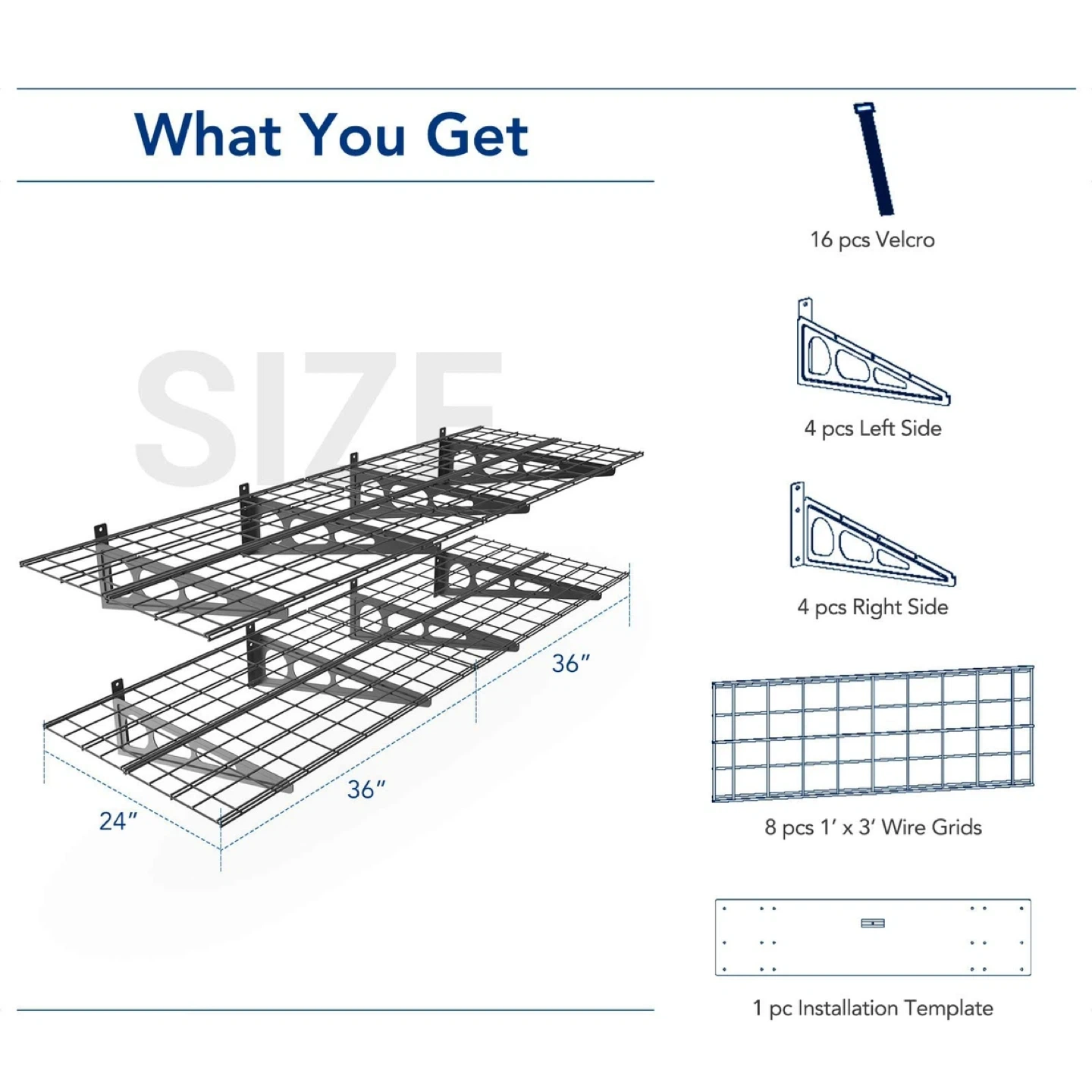 What You Get

SIZE

36″

36″

24″

16 pcs Velcro

4 pcs Left Side

4 pcs Right Side

8 pcs 1′ x 3′ Wire Grids

1 pc Installation Template