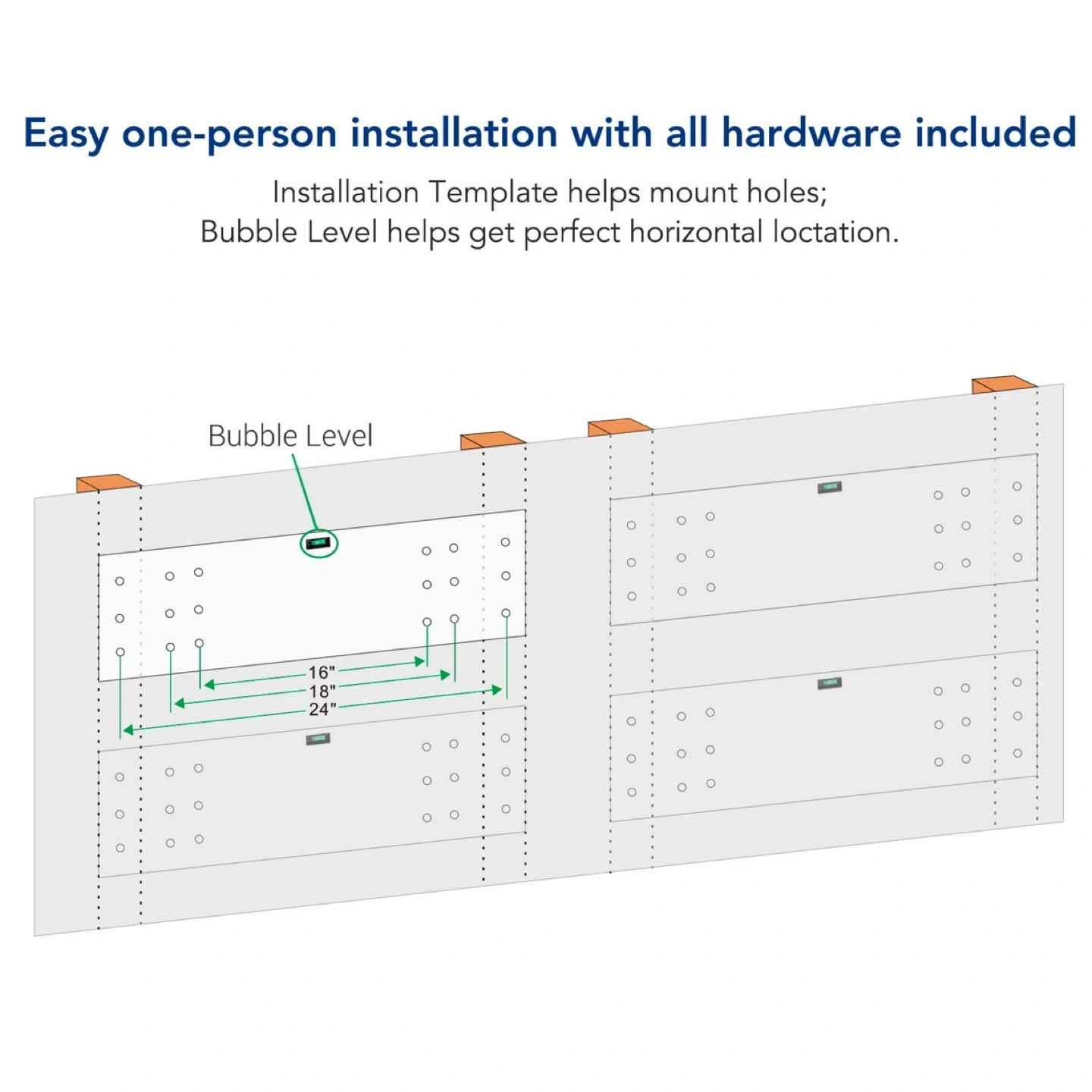 Easy one-person installation with all hardware included

Installation Template helps mount holes;
Bubble Level helps get perfect horizontal loctation.

Bubble Level

16"
18"
24"