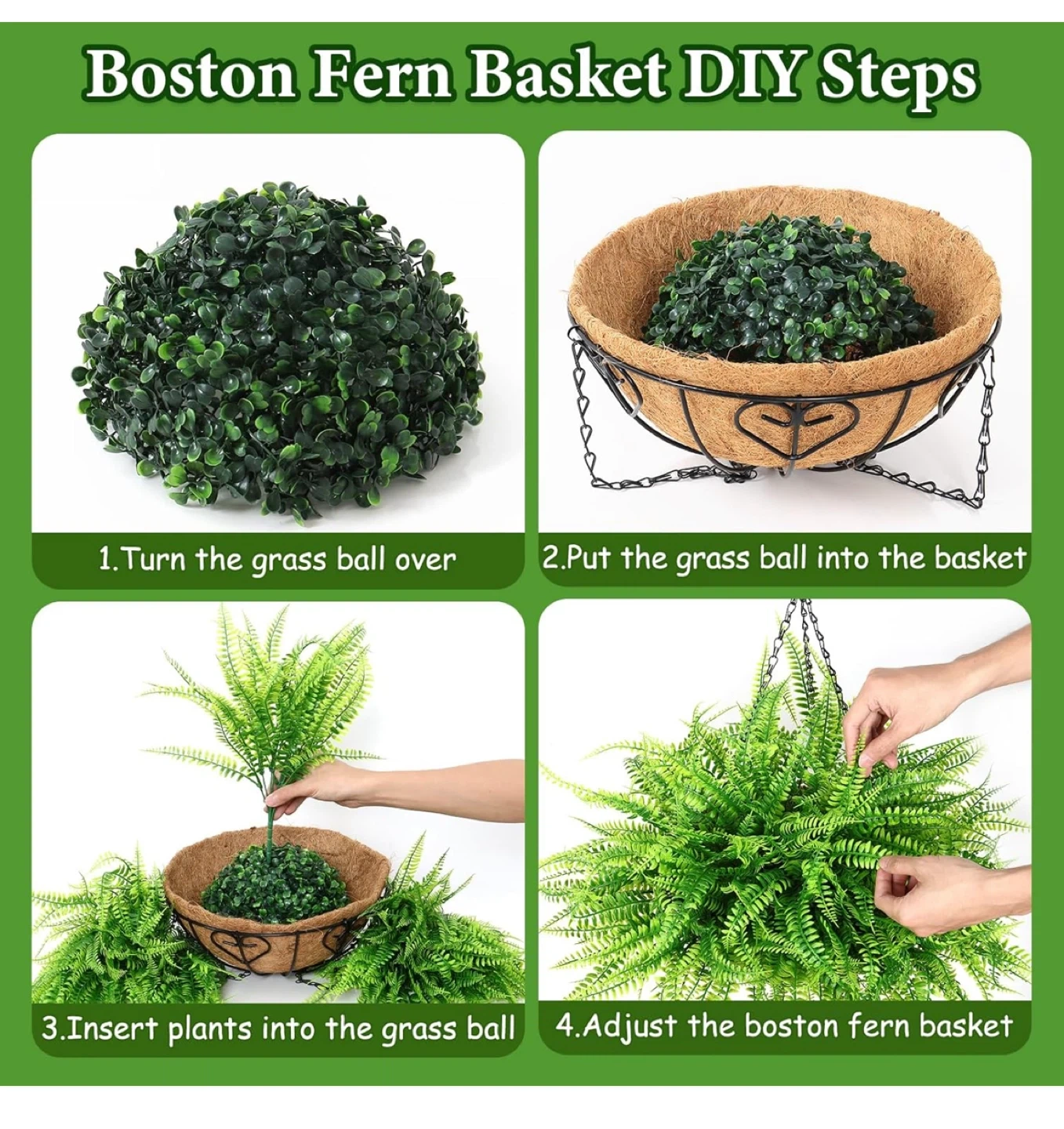 Boston Fern Basket DIY Steps

1.Turn the grass ball over

2.Put the grass ball into the basket

3.Insert plants into the grass ball

4.Adjust the boston fern basket