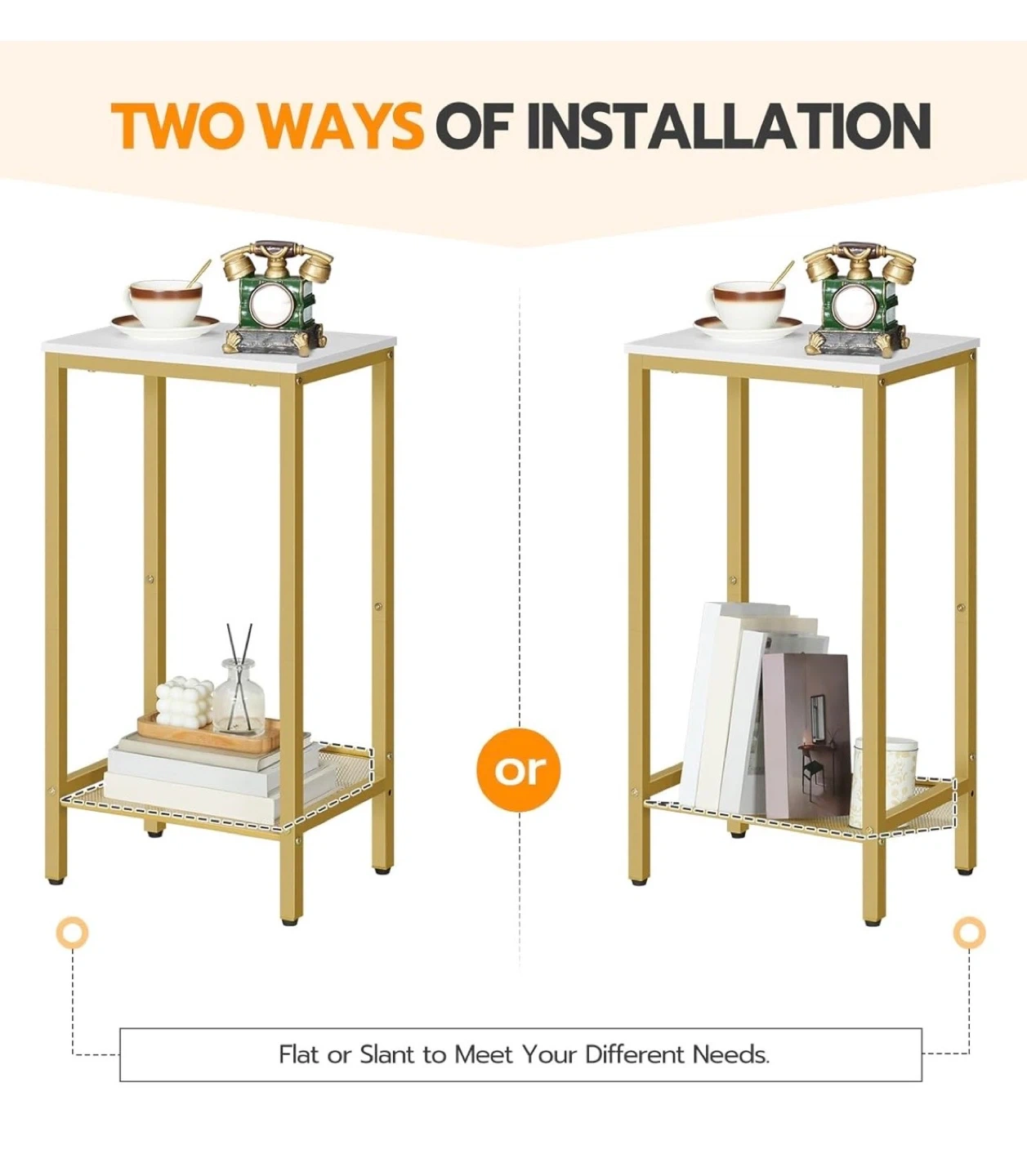 TWO WAYS OF INSTALLATION

or

Flat or Slant to Meet Your Different Needs.